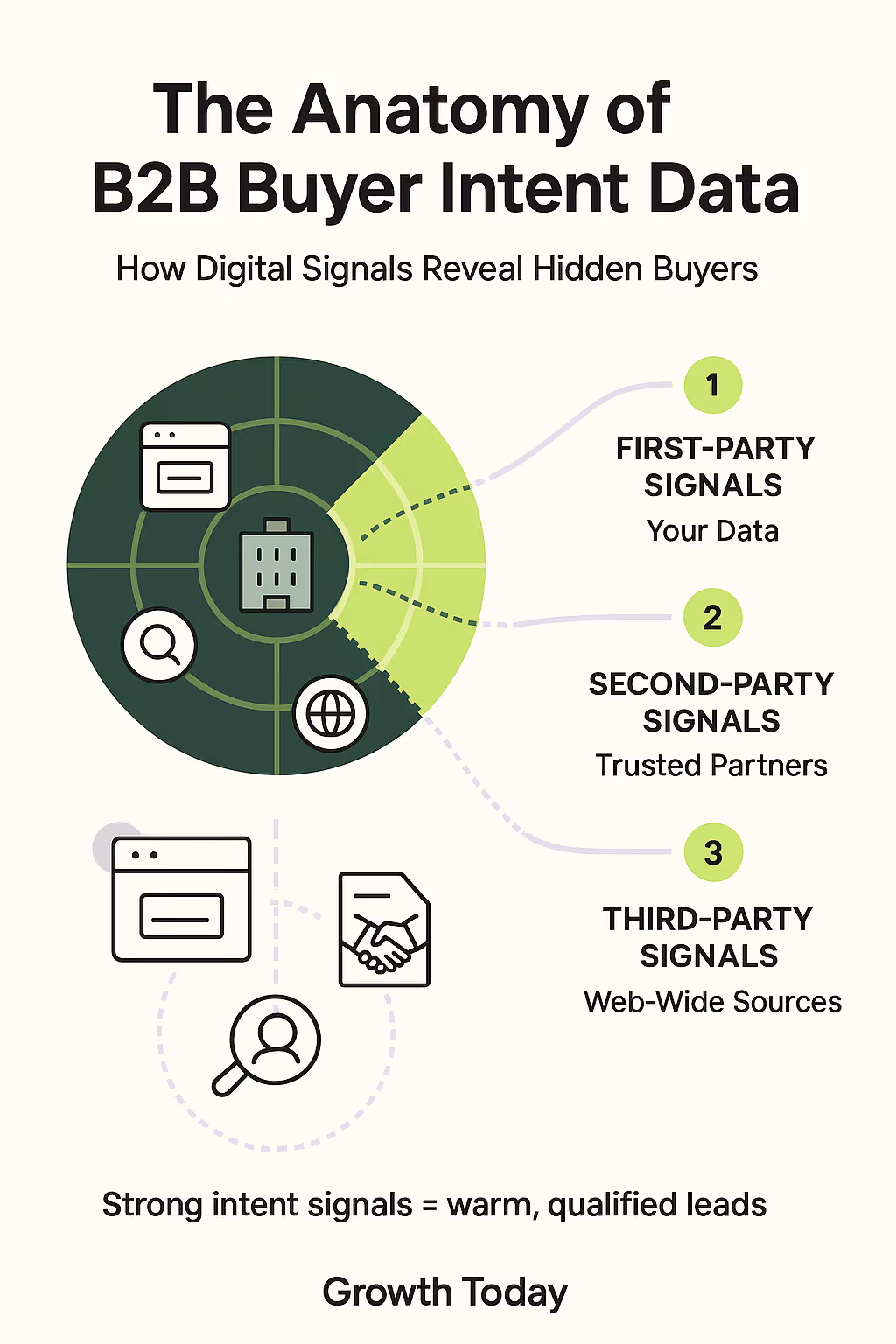 The Anatomy of B2B Buyer Intent Data

How Digital Signals Reveal Hidden Buyers

1

FIRST-PARTY SIGNALS

Your Data

2

SECOND-PARTY SIGNALS

Trusted Partners

3

THIRD-PARTY SIGNALS

Web-Wide Sources

Strong intent signals = warm, qualified leads

Growth Today