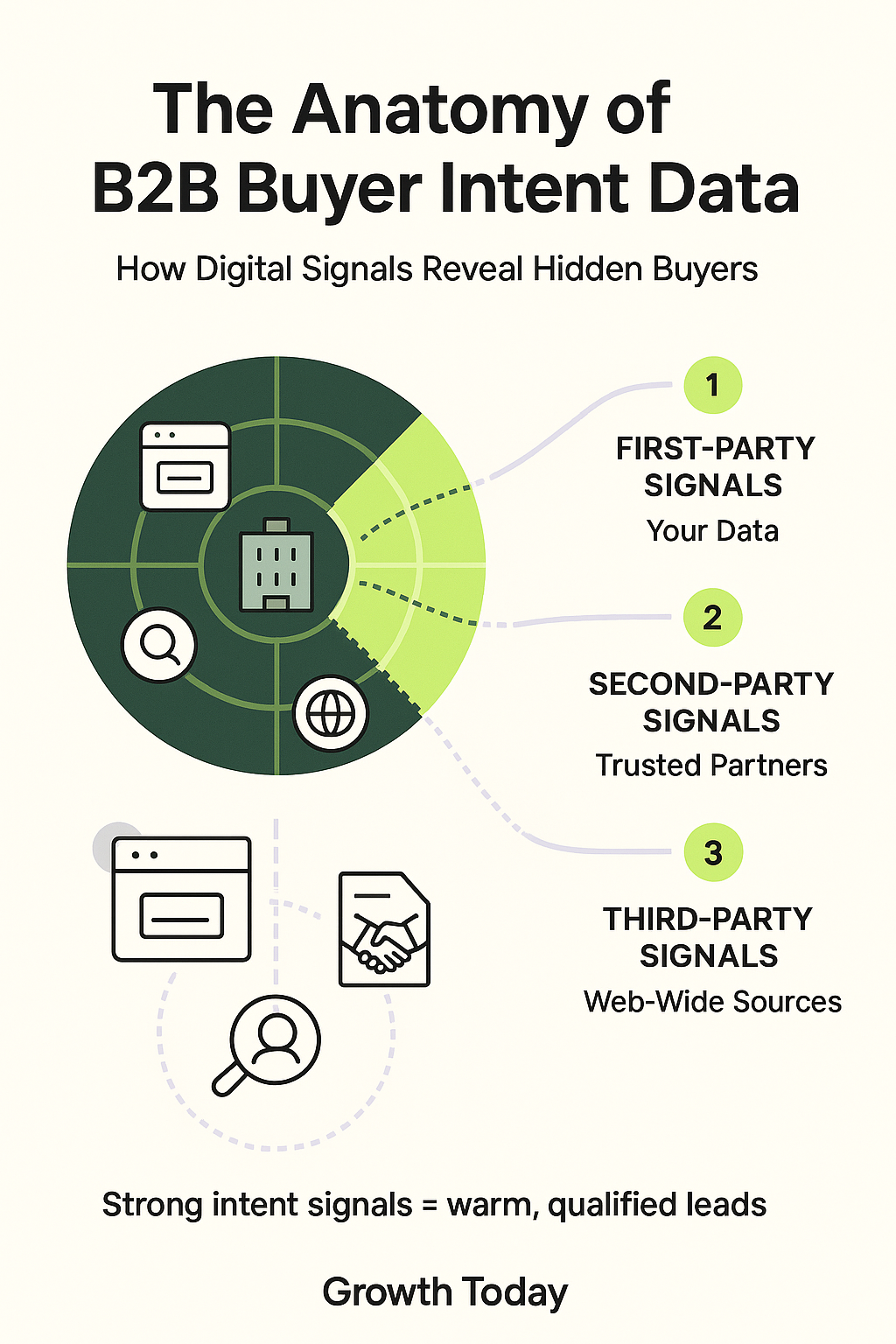 The Anatomy of B2B Buyer Intent Data

How Digital Signals Reveal Hidden Buyers

1

FIRST-PARTY SIGNALS

Your Data

2

SECOND-PARTY SIGNALS

Trusted Partners

3

THIRD-PARTY SIGNALS

Web-Wide Sources

Strong intent signals = warm, qualified leads

Growth Today