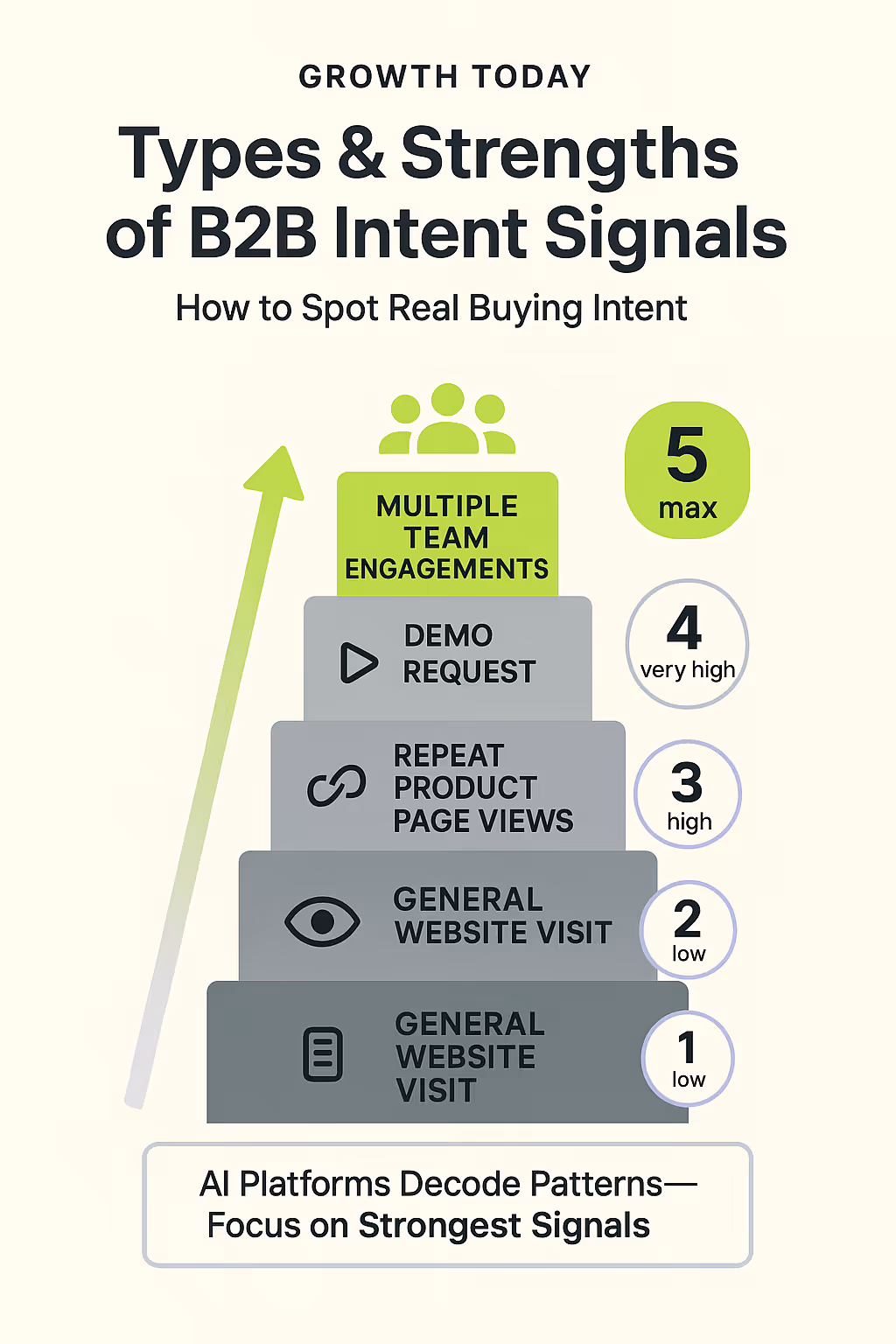 GROWTH TODAY

Types & Strengths of B2B Intent Signals

How to Spot Real Buying Intent

MULTIPLE TEAM ENGAGEMENTS

5
max

DEMO REQUEST

4
very high

REPEAT PRODUCT PAGE VIEWS

3
high

GENERAL WEBSITE VISIT

2
low

GENERAL WEBSITE VISIT

1
low

AI Platforms Decode Patterns—
Focus on Strongest Signals