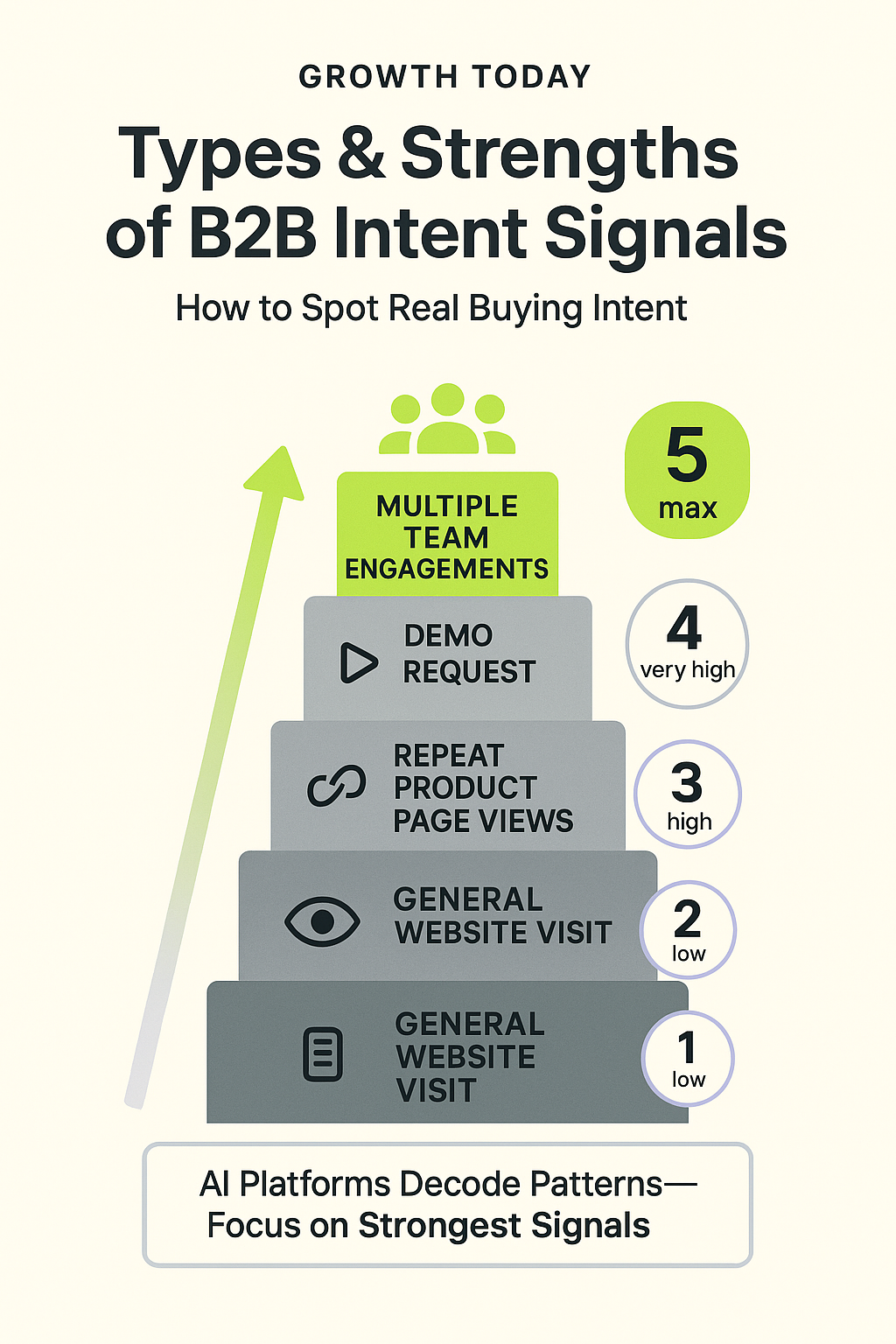 GROWTH TODAY

Types & Strengths of B2B Intent Signals

How to Spot Real Buying Intent

MULTIPLE TEAM ENGAGEMENTS

5
max

DEMO REQUEST

4
very high

REPEAT PRODUCT PAGE VIEWS

3
high

GENERAL WEBSITE VISIT

2
low

GENERAL WEBSITE VISIT

1
low

AI Platforms Decode Patterns— Focus on Strongest Signals