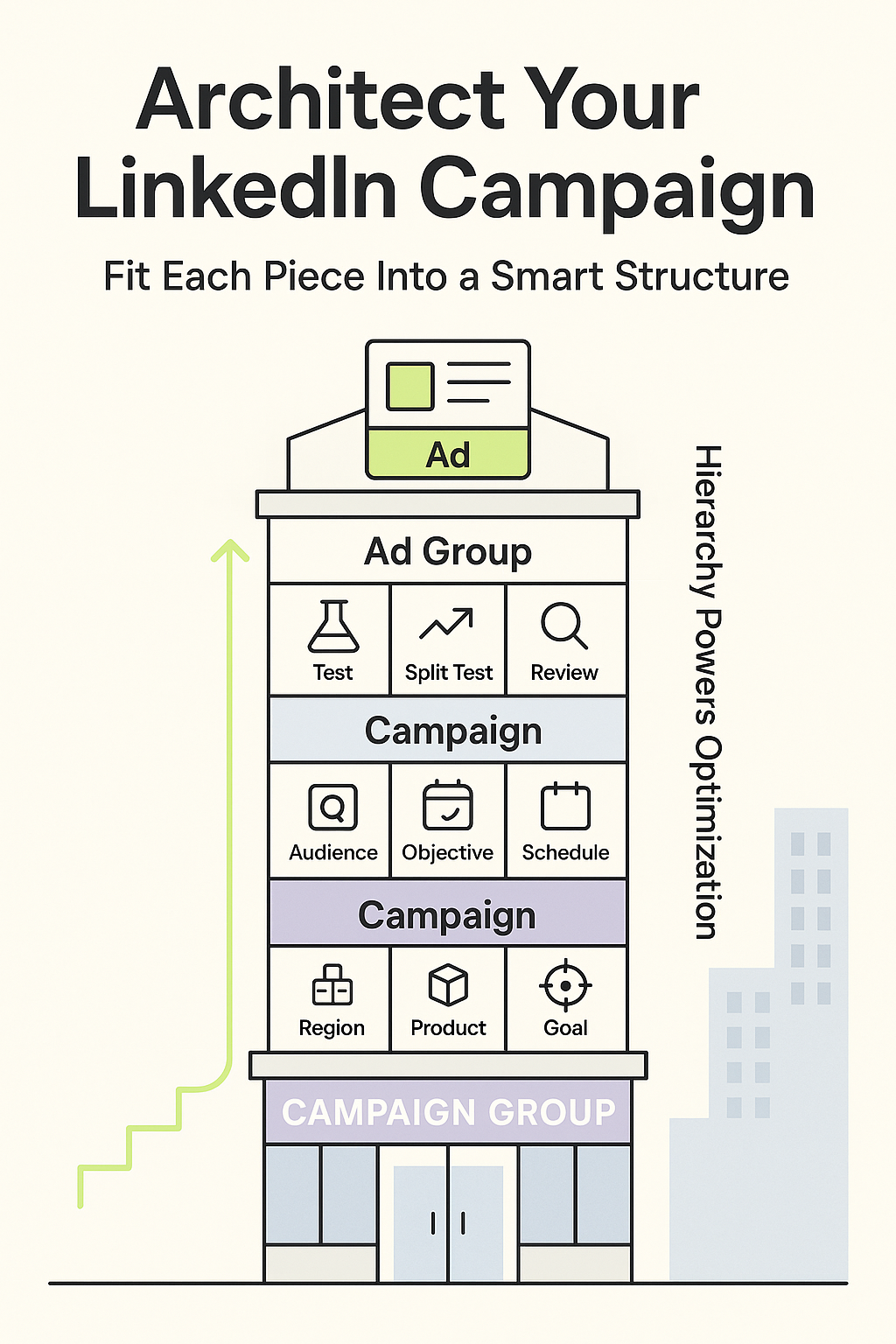 Architect Your LinkedIn Campaign

Fit Each Piece Into a Smart Structure

Ad

Ad Group

Test

Split Test

Review

Campaign

Audience

Objective

Schedule

Campaign

Region

Product

Goal

CAMPAIGN GROUP

Hierarchy Powers Optimization