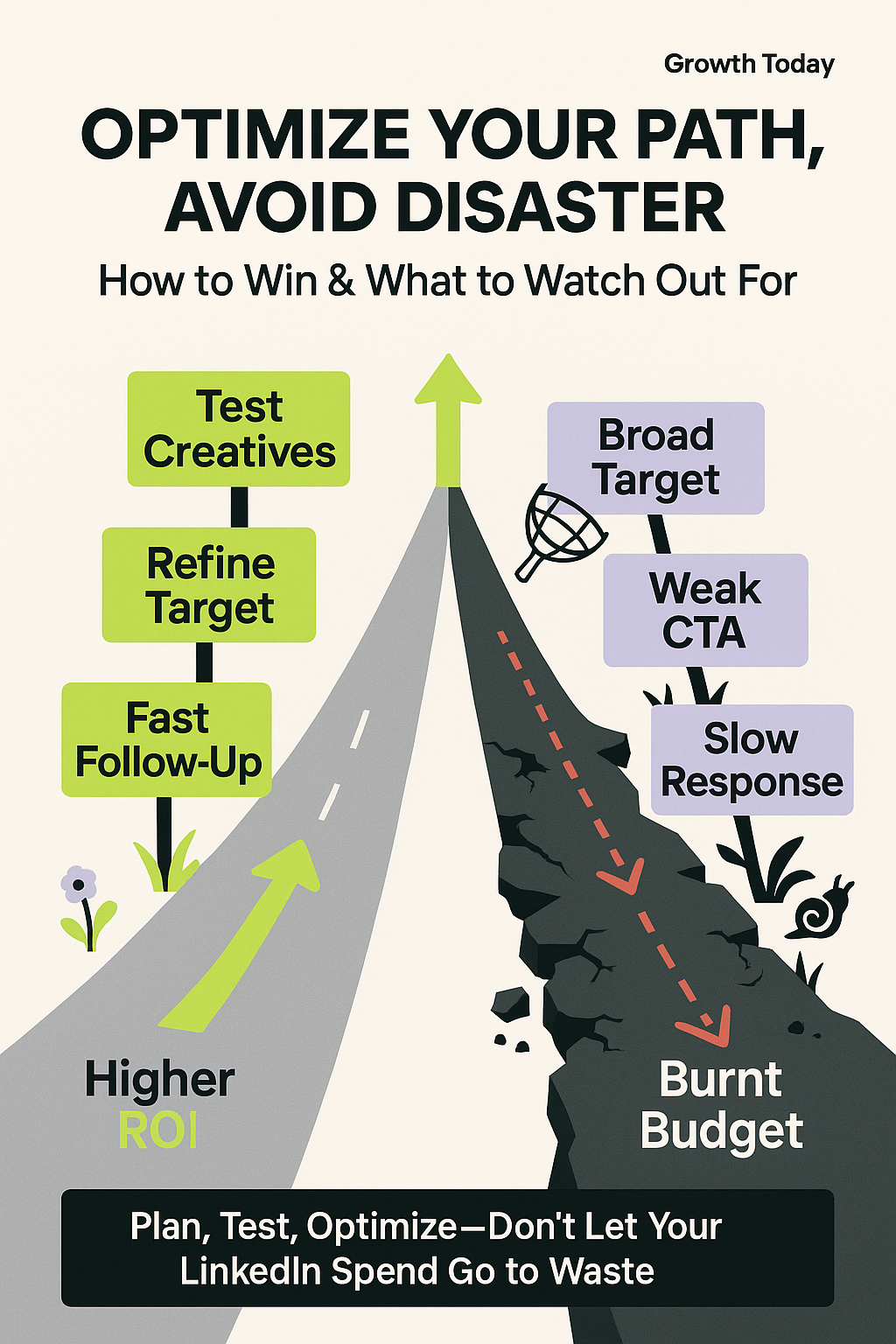 Growth Today

OPTIMIZE YOUR PATH, AVOID DISASTER

How to Win & What to Watch Out For

Test Creatives

Refine Target

Fast Follow-Up

Broad Target

Weak CTA

Slow Response

Higher ROI

Burnt Budget

Plan, Test, Optimize—Don't Let Your LinkedIn Spend Go to Waste