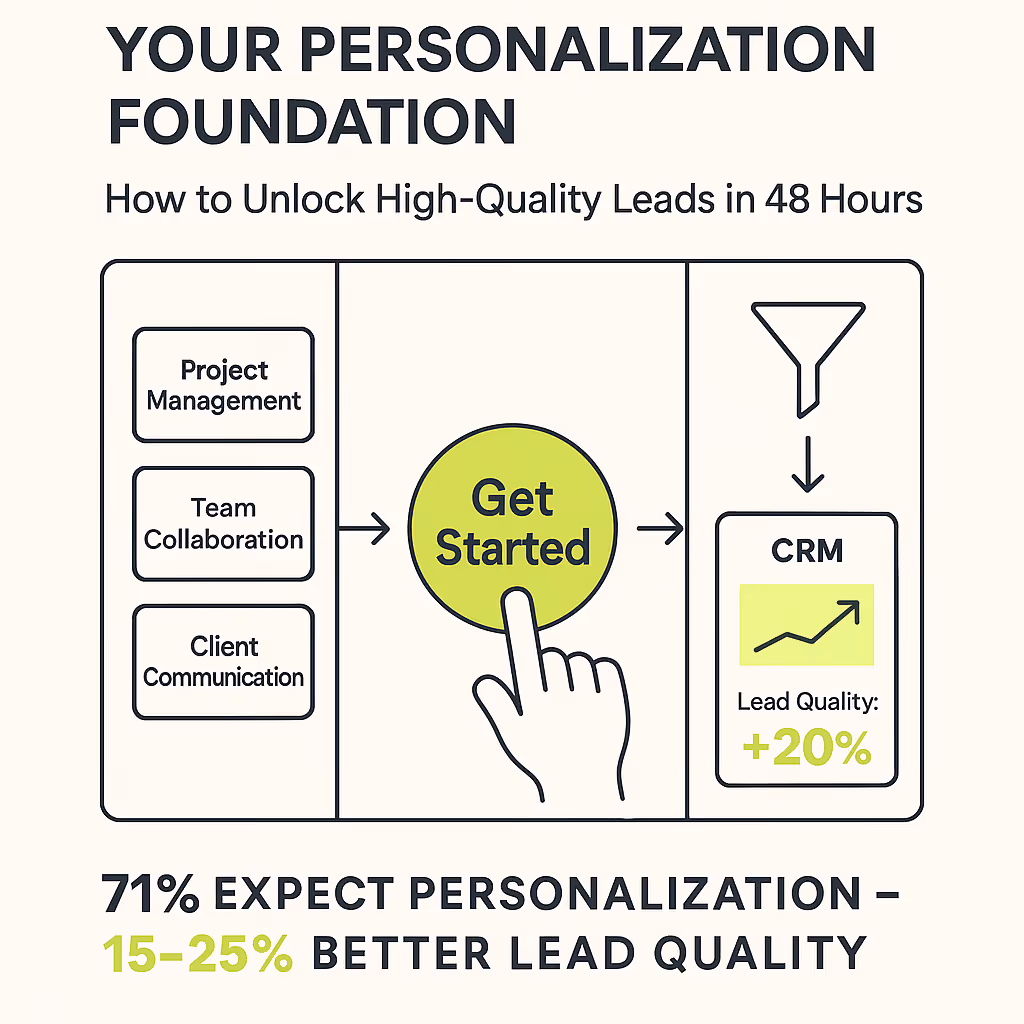 YOUR PERSONALIZATION FOUNDATION

How to Unlock High-Quality Leads in 48 Hours

Project Management

Team Collaboration

Client Communication

Get Started

CRM

Lead Quality:
+20%

71% EXPECT PERSONALIZATION – 15–25% BETTER LEAD QUALITY