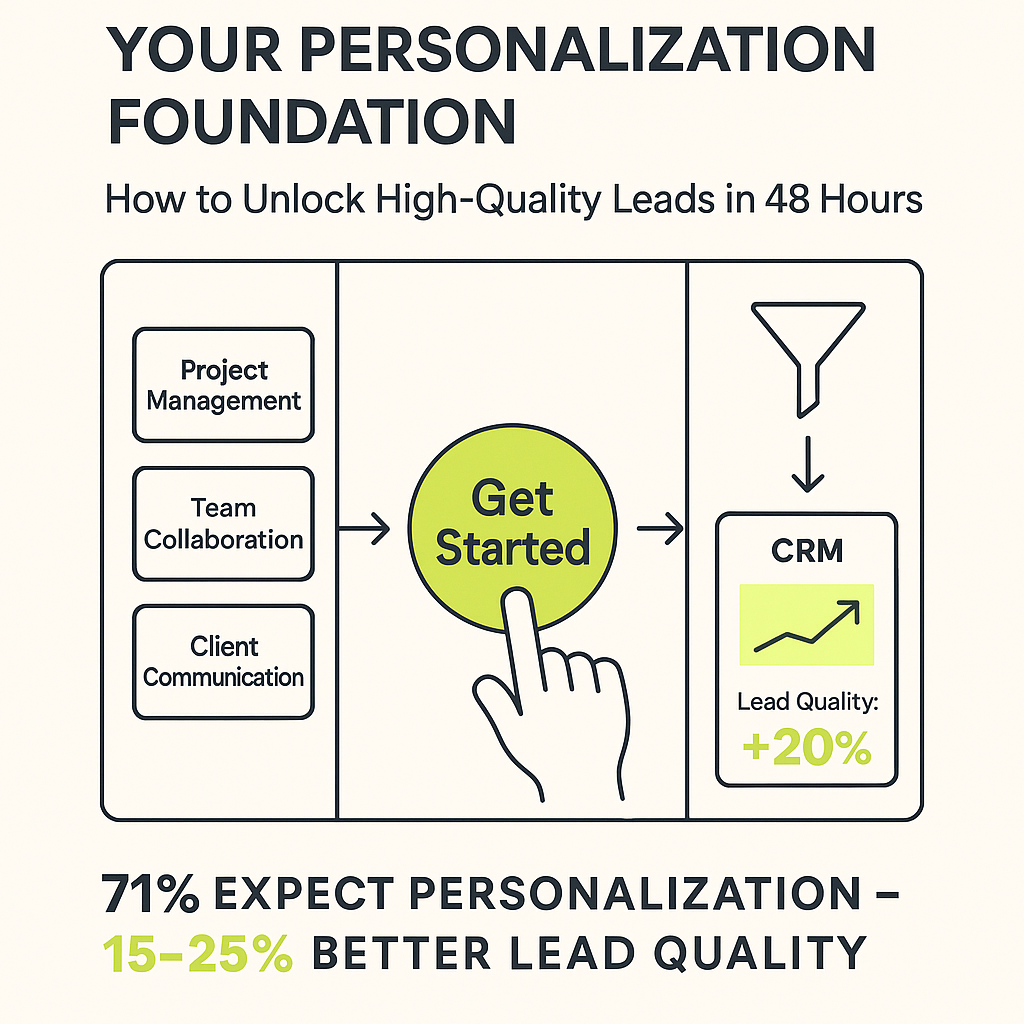 YOUR PERSONALIZATION FOUNDATION

How to Unlock High-Quality Leads in 48 Hours

Project Management

Team Collaboration

Client Communication

Get Started

CRM

Lead Quality:
+20%

71% EXPECT PERSONALIZATION – 15–25% BETTER LEAD QUALITY