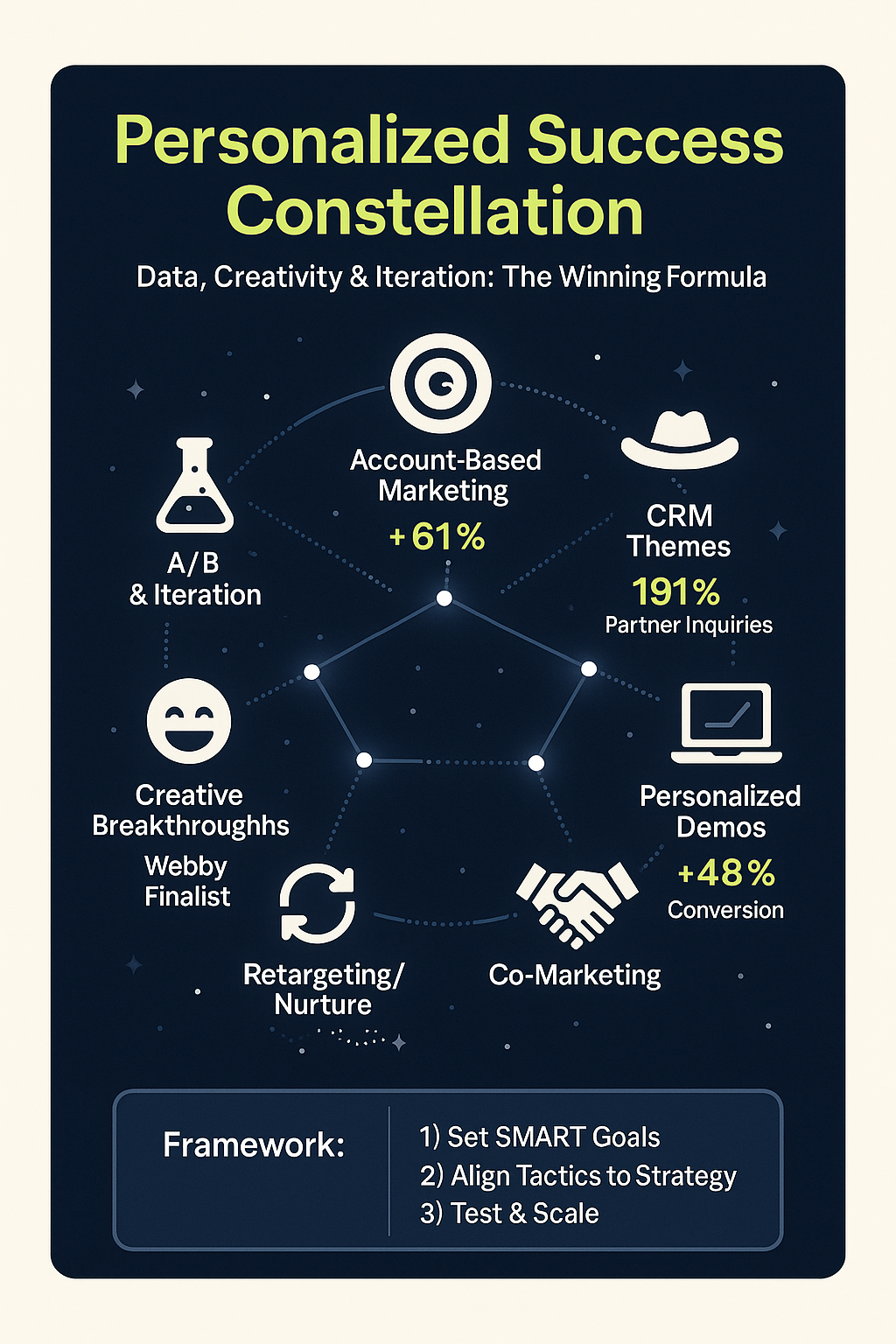 Personalized Success Constellation

Data, Creativity & Iteration: The Winning Formula

Account-Based Marketing
+61%

A/B & Iteration

CRM Themes
191%
Partner Inquiries

Creative Breakthroughhs
Webby Finalist

Personalized Demos
+48%
Conversion

Retargeting/ Nurture

Co-Marketing

Framework:
1) Set SMART Goals
2) Align Tactics to Strategy
3) Test & Scale