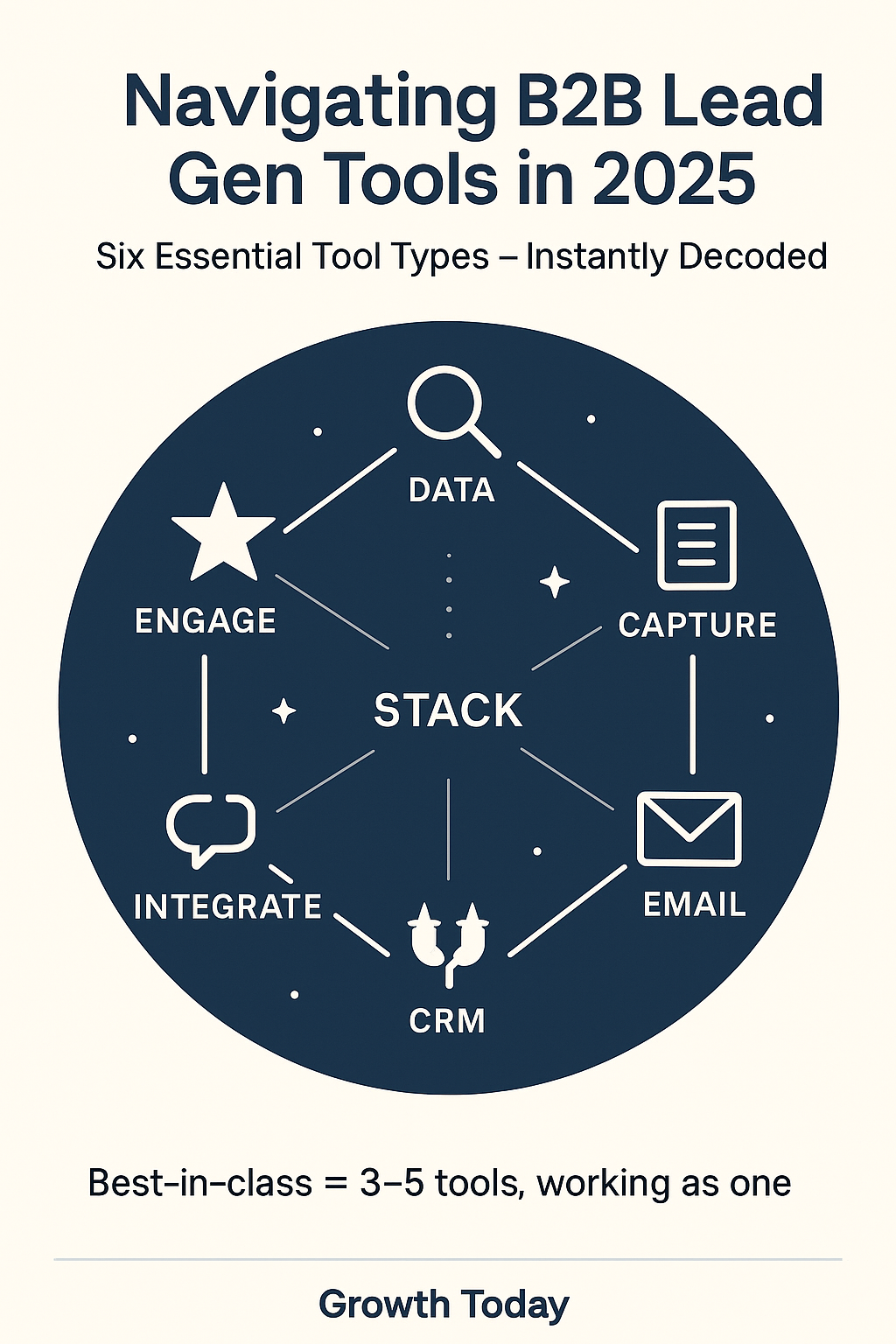 Navigating B2B Lead Gen Tools in 2025

Six Essential Tool Types – Instantly Decoded

DATA

ENGAGE

CAPTURE

STACK

INTEGRATE

EMAIL

CRM

Best-in-class = 3–5 tools, working as one

Growth Today