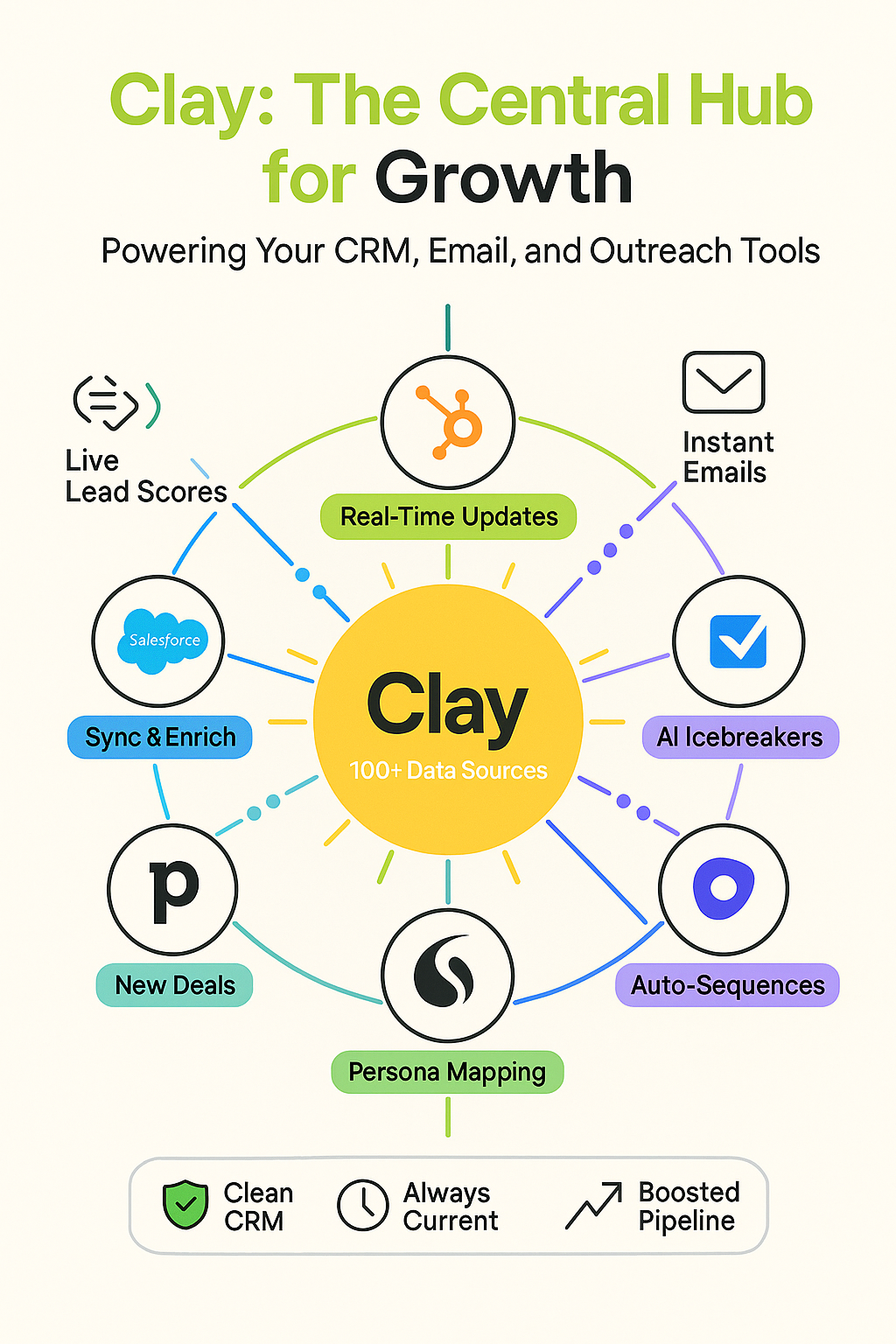 Clay: The Central Hub for Growth

Powering Your CRM, Email, and Outreach Tools

Live
Lead Scores

Instant
Emails

Real-Time Updates

Salesforce

Sync & Enrich

Clay
100+ Data Sources

AI Icebreakers

p

New Deals

Auto-Sequences

Persona Mapping

Clean CRM

Always Current

Boosted Pipeline