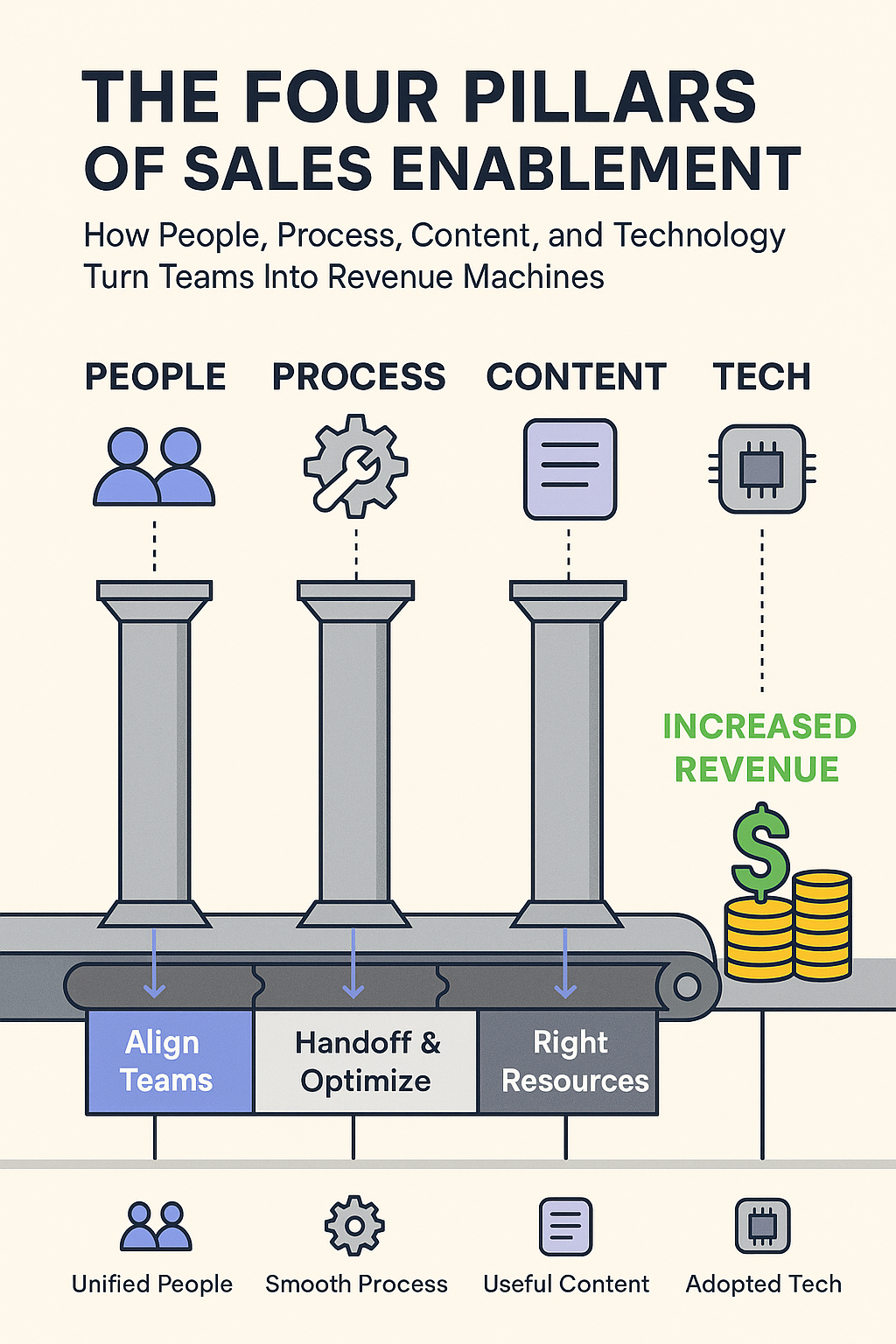 THE FOUR PILLARS OF SALES ENABLEMENT

How People, Process, Content, and Technology Turn Teams Into Revenue Machines

PEOPLE

PROCESS

CONTENT

TECH

INCREASED REVENUE

$

Align Teams

Handoff & Optimize

Right Resources

Unified People

Smooth Process

Useful Content

Adopted Tech