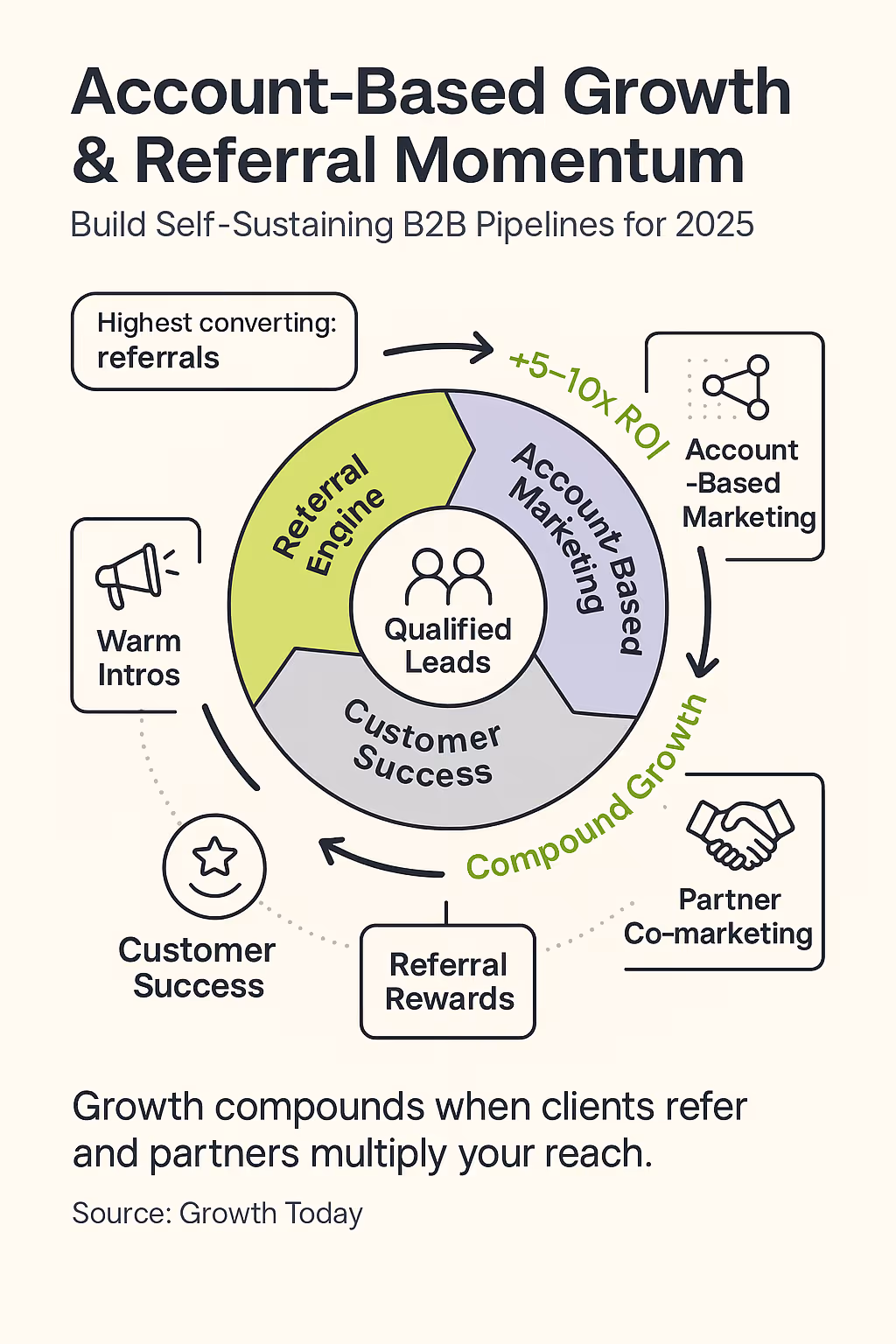 Account-Based Growth & Referral Momentum

Build Self-Sustaining B2B Pipelines for 2025

Highest converting: referrals

+5–10x ROI

Account -Based Marketing

Referral Engine

Account-Based Marketing

Qualified Leads

Customer Success

Warm Intros

Compound Growth

Partner Co-marketing

Customer Success

Referral Rewards

Growth compounds when clients refer and partners multiply your reach.

Source: Growth Today