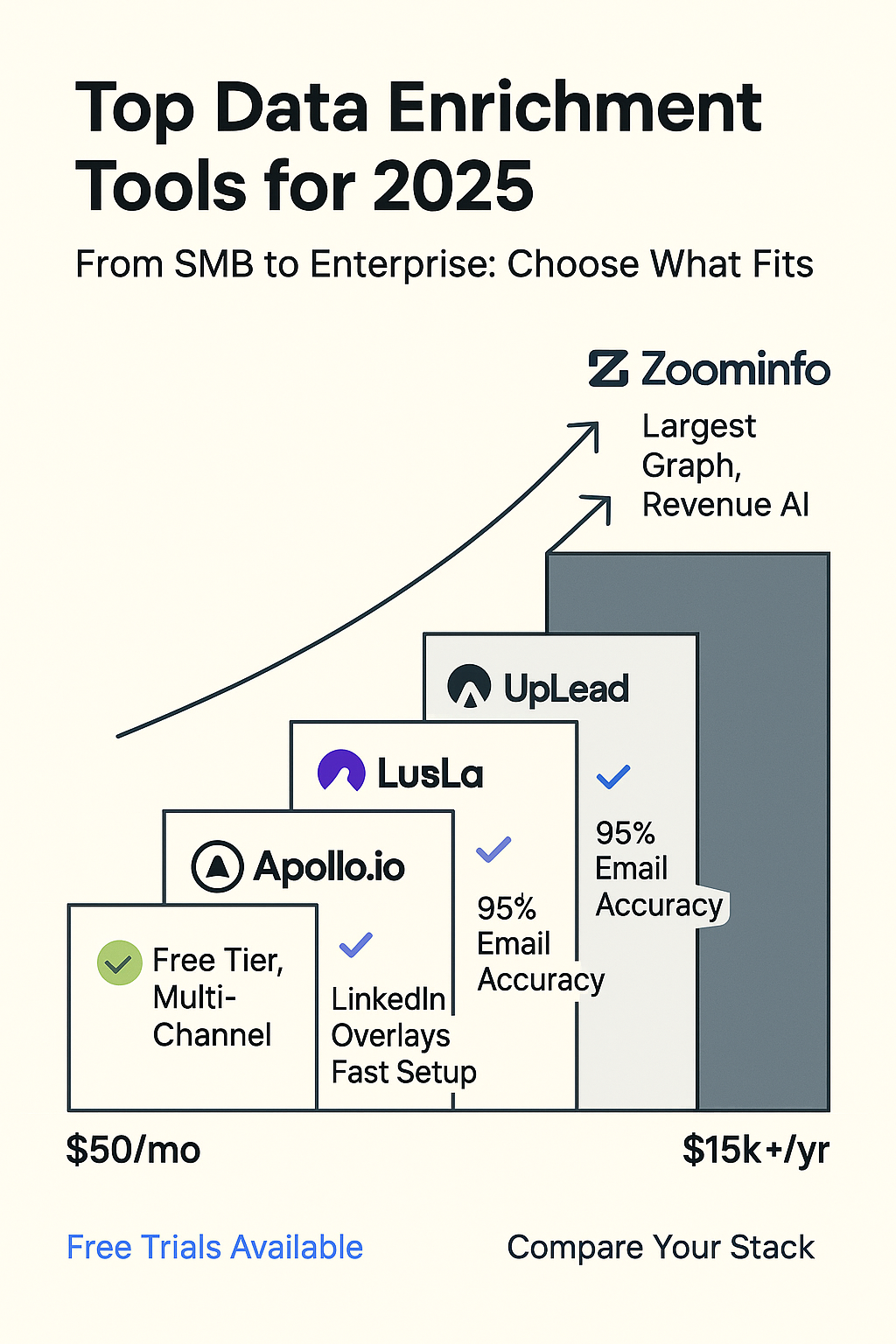 Top Data Enrichment Tools for 2025

From SMB to Enterprise: Choose What Fits

Zoominfo

Largest Graph, Revenue AI

UpLead

95% Email Accuracy

LusLa

95% Email Accuracy

Apollo.io

LinkedIn Overlays Fast Setup

Free Tier, Multi-Channel

$50/mo

$15k+/yr

Free Trials Available

Compare Your Stack