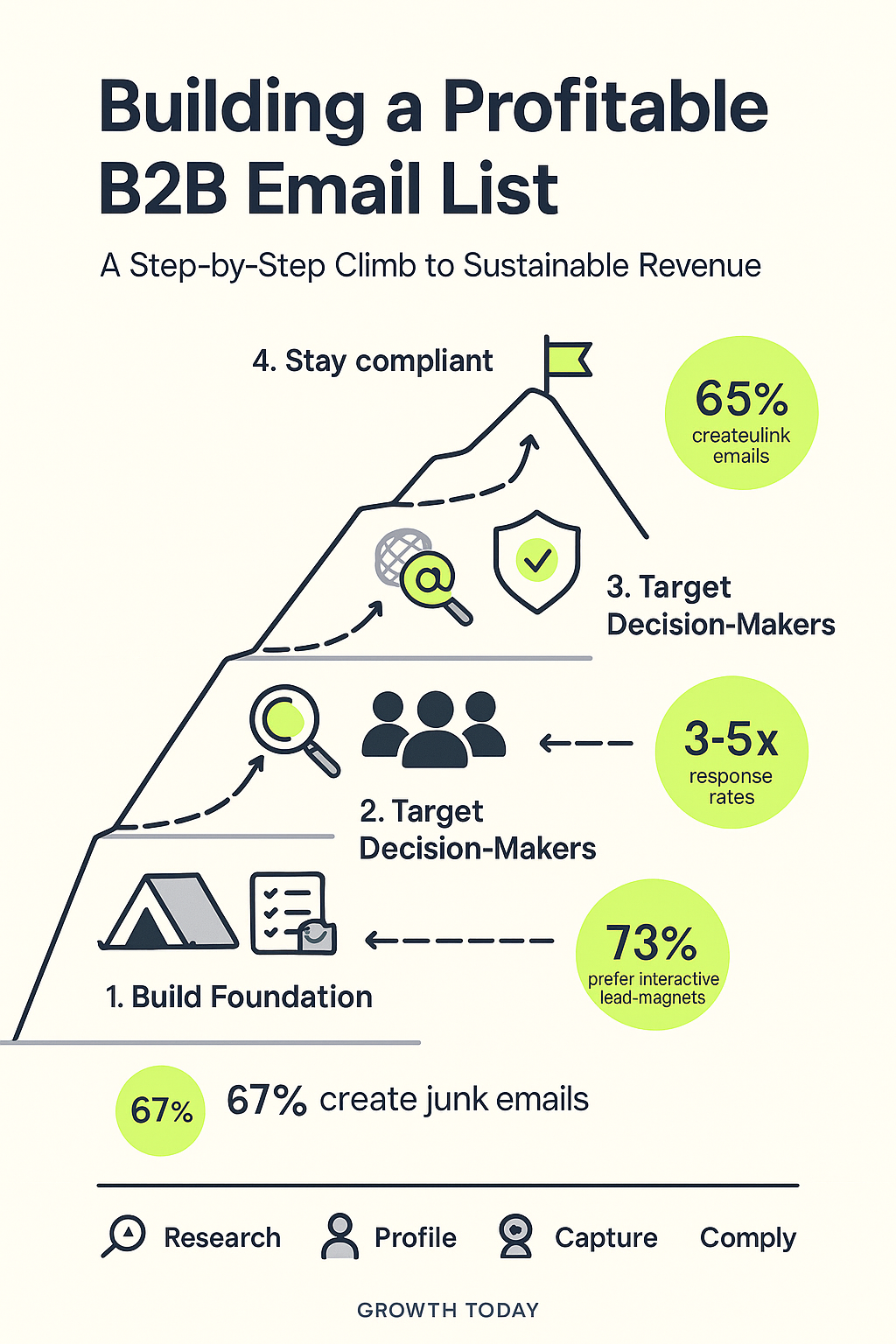 Building a Profitable B2B Email List

A Step-by-Step Climb to Sustainable Revenue

4. Stay compliant

65%
createulink emails

3. Target Decision-Makers

3-5x
response rates

2. Target Decision-Makers

73%
prefer interactive lead-magnets

1. Build Foundation

67%

67% create junk emails

Research

Profile

Capture

Comply

GROWTH TODAY