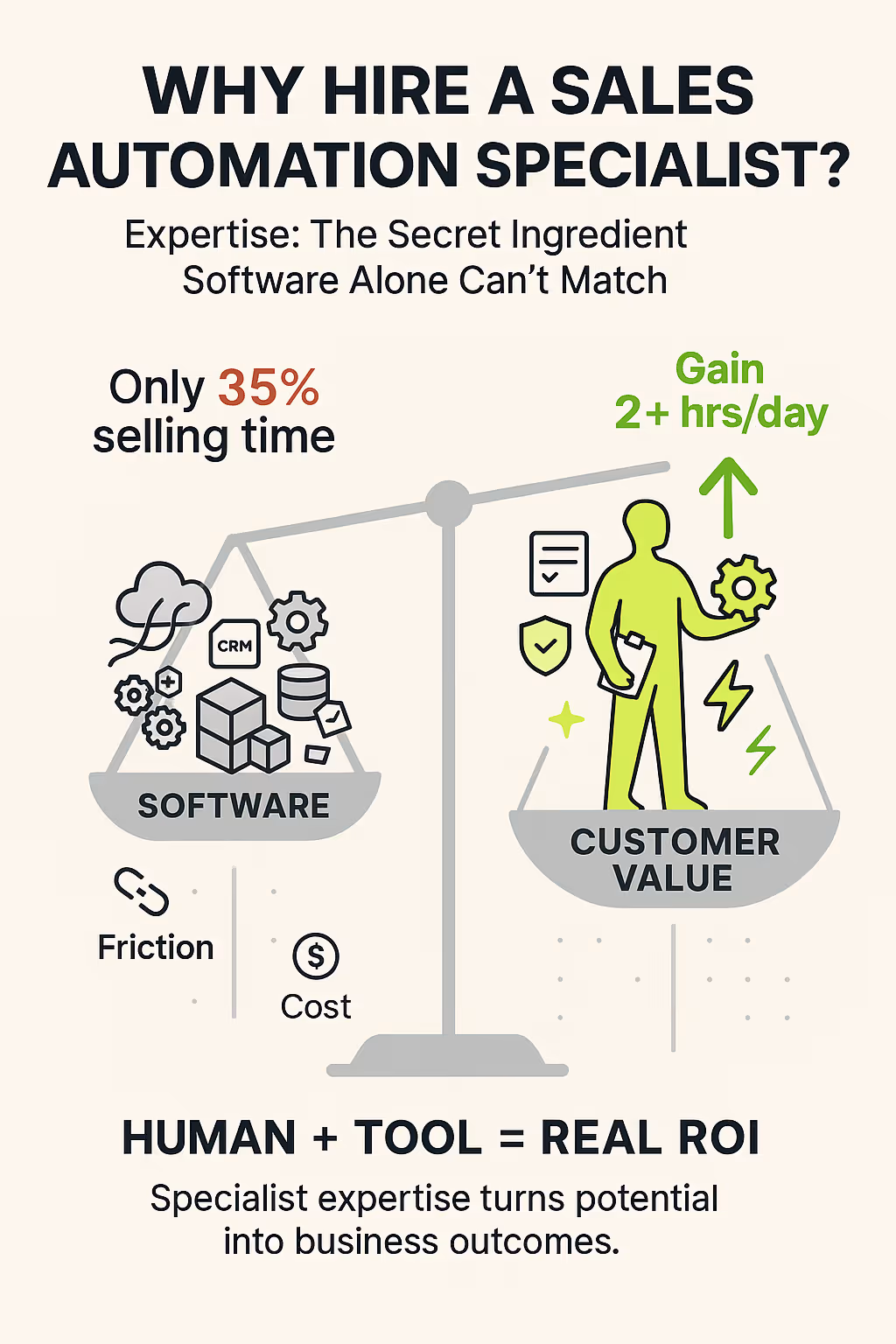 WHY HIRE A SALES AUTOMATION SPECIALIST?

Expertise: The Secret Ingredient Software Alone Can't Match

Only 35% selling time

Gain 2+ hrs/day

CRM

SOFTWARE

CUSTOMER VALUE

Friction

$

Cost

HUMAN + TOOL = REAL ROI

Specialist expertise turns potential into business outcomes.