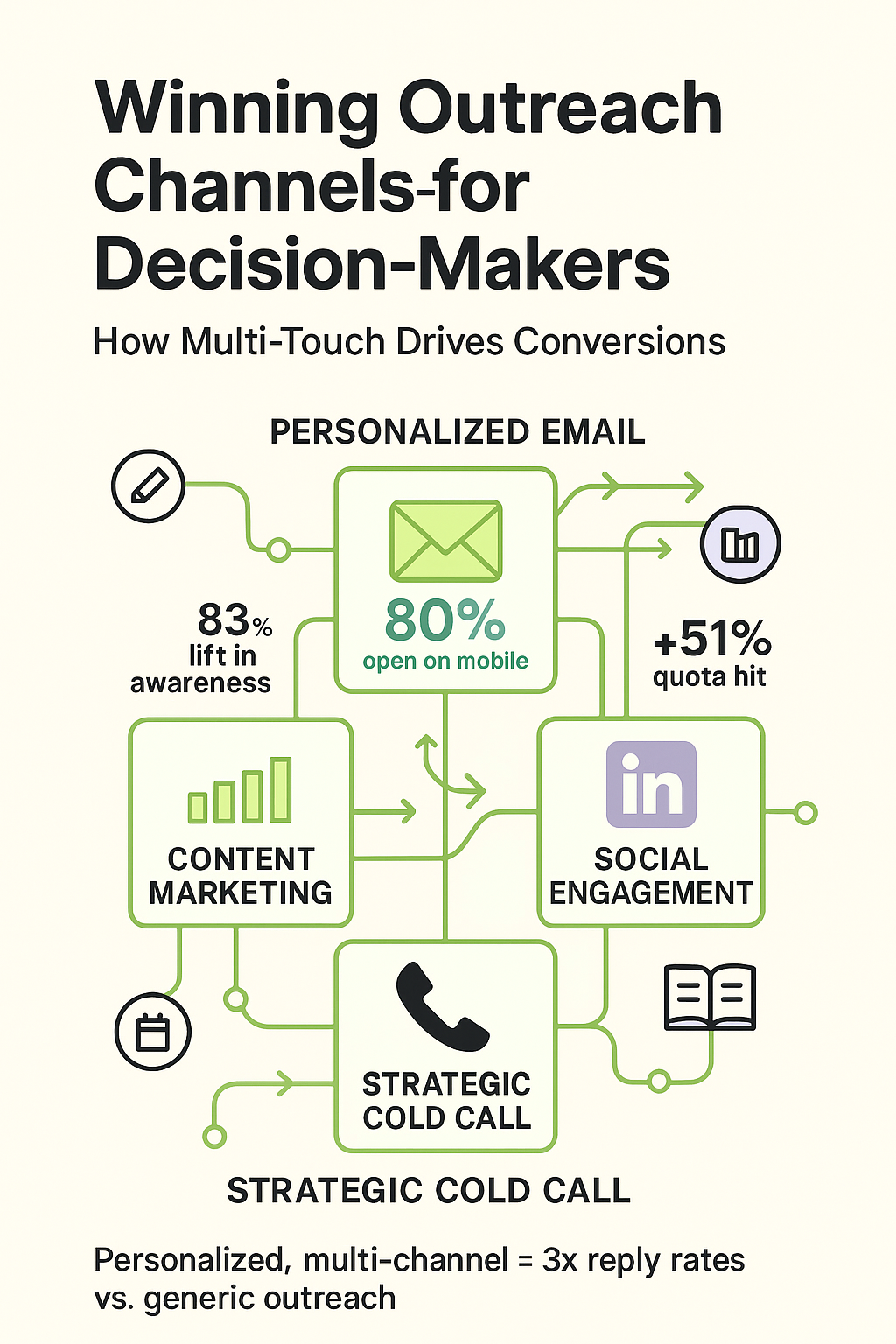 Winning Outreach Channels-for Decision-Makers

How Multi-Touch Drives Conversions

PERSONALIZED EMAIL

80%
open on mobile

83%
lift in awareness

+51%
quota hit

CONTENT MARKETING

in

SOCIAL ENGAGEMENT

STRATEGIC COLD CALL

STRATEGIC COLD CALL

Personalized, multi-channel = 3x reply rates vs. generic outreach