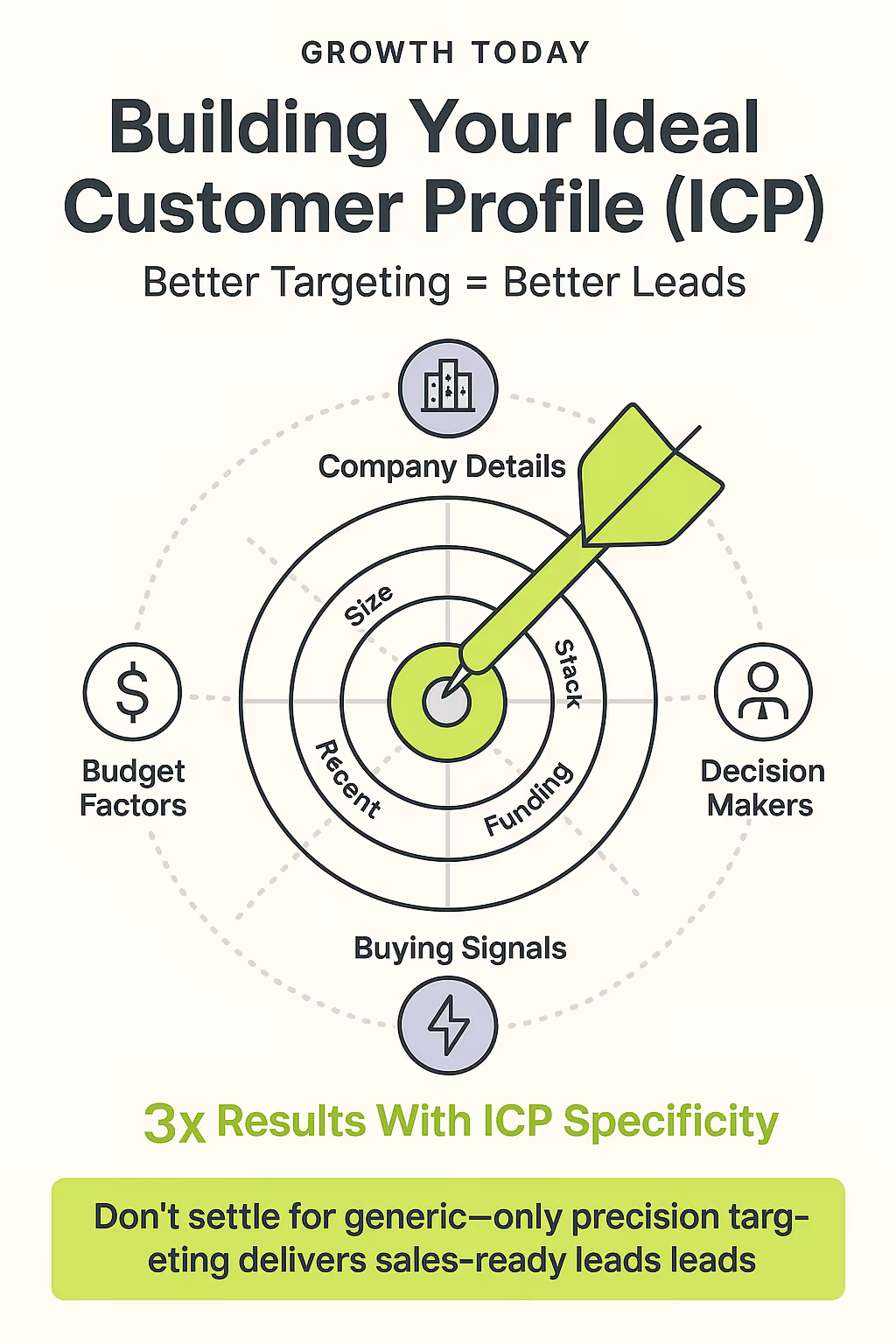 GROWTH TODAY

Building Your Ideal Customer Profile (ICP)

Better Targeting = Better Leads

Company Details

Size

Stack

Recent

Funding

Budget Factors

Decision Makers

Buying Signals

3x Results With ICP Specificity

Don't settle for generic—only precision targeting delivers sales-ready leads leads