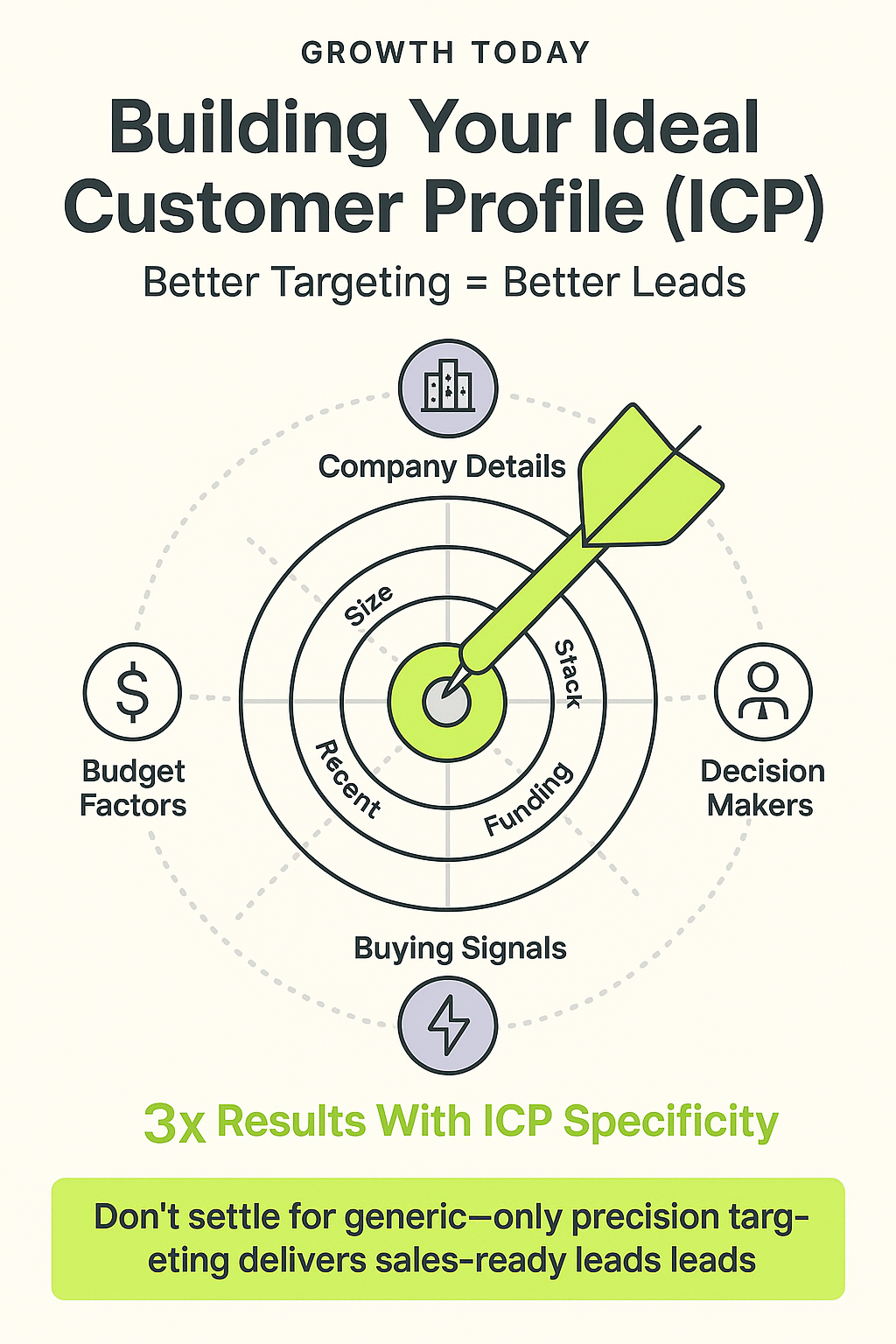 GROWTH TODAY

Building Your Ideal Customer Profile (ICP)

Better Targeting = Better Leads

Company Details

Size

Stack

Recent

Funding

Budget Factors

Decision Makers

Buying Signals

3x Results With ICP Specificity

Don't settle for generic—only precision targeting delivers sales-ready leads leads