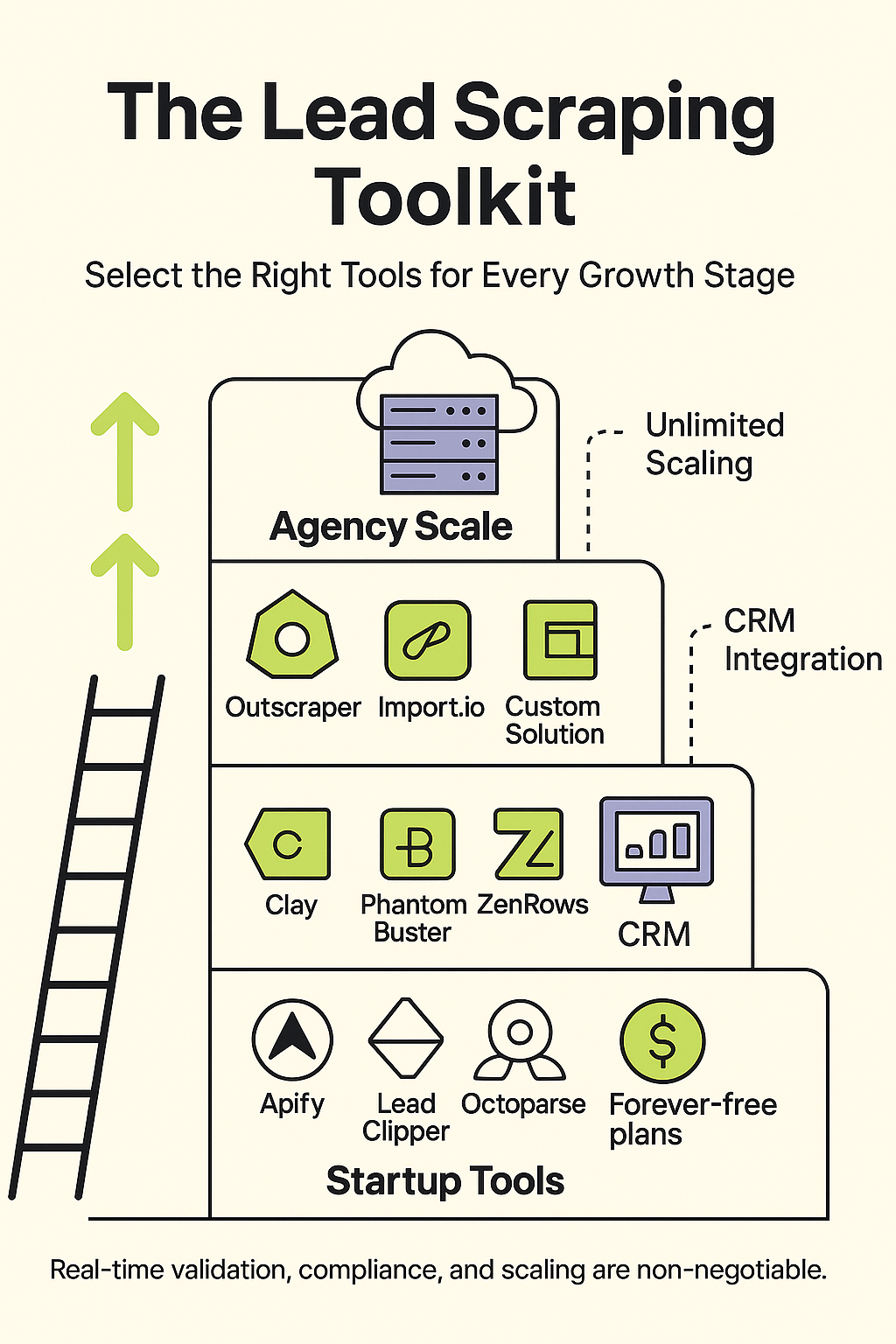 The Lead Scraping Toolkit

Select the Right Tools for Every Growth Stage

Agency Scale

Unlimited Scaling

Outscraper Import.io Custom Solution

CRM Integration

C

Clay

B

Phantom Buster

Z

ZenRows

CRM

Apify

Lead Clipper

Octoparse

$

Forever-free plans

Startup Tools

Real-time validation, compliance, and scaling are non-negotiable.