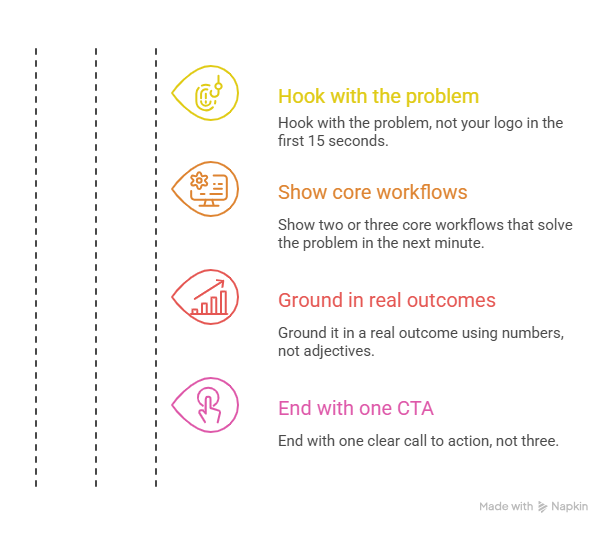 Hook with the problem

Hook with the problem, not your logo in the first 15 seconds.

Show core workflows

Show two or three core workflows that solve the problem in the next minute.

Ground in real outcomes

Ground it in a real outcome using numbers, not adjectives.

End with one CTA

End with one clear call to action, not three.

Made with Napkin