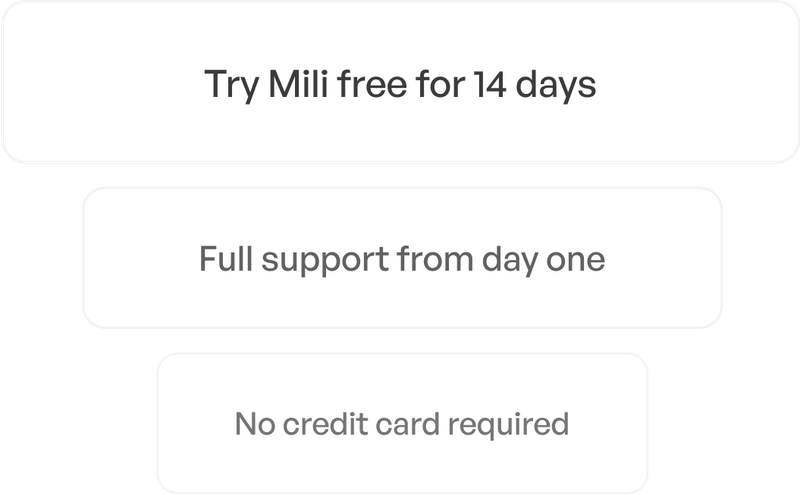 Try Mili free for 14 days

Full support from day one

No credit card required