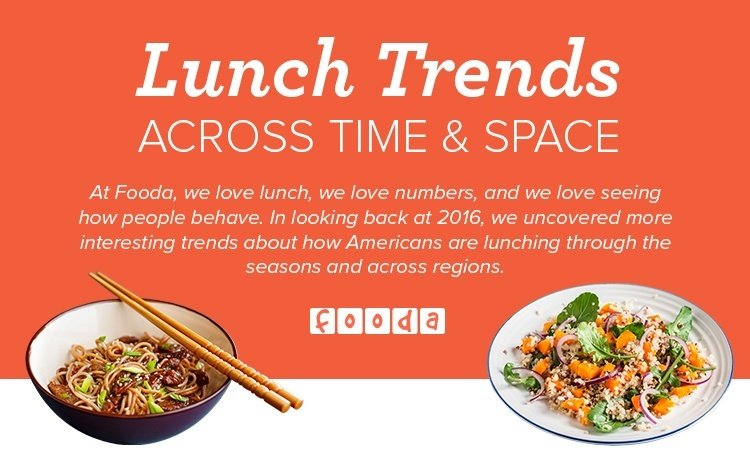 Lunch Trends
ACROSS TIME & SPACE

At Fooda, we love lunch, we love numbers, and we love seeing how people behave. In looking back at 2016, we uncovered more interesting trends about how Americans are lunching through the seasons and across regions.

fooda