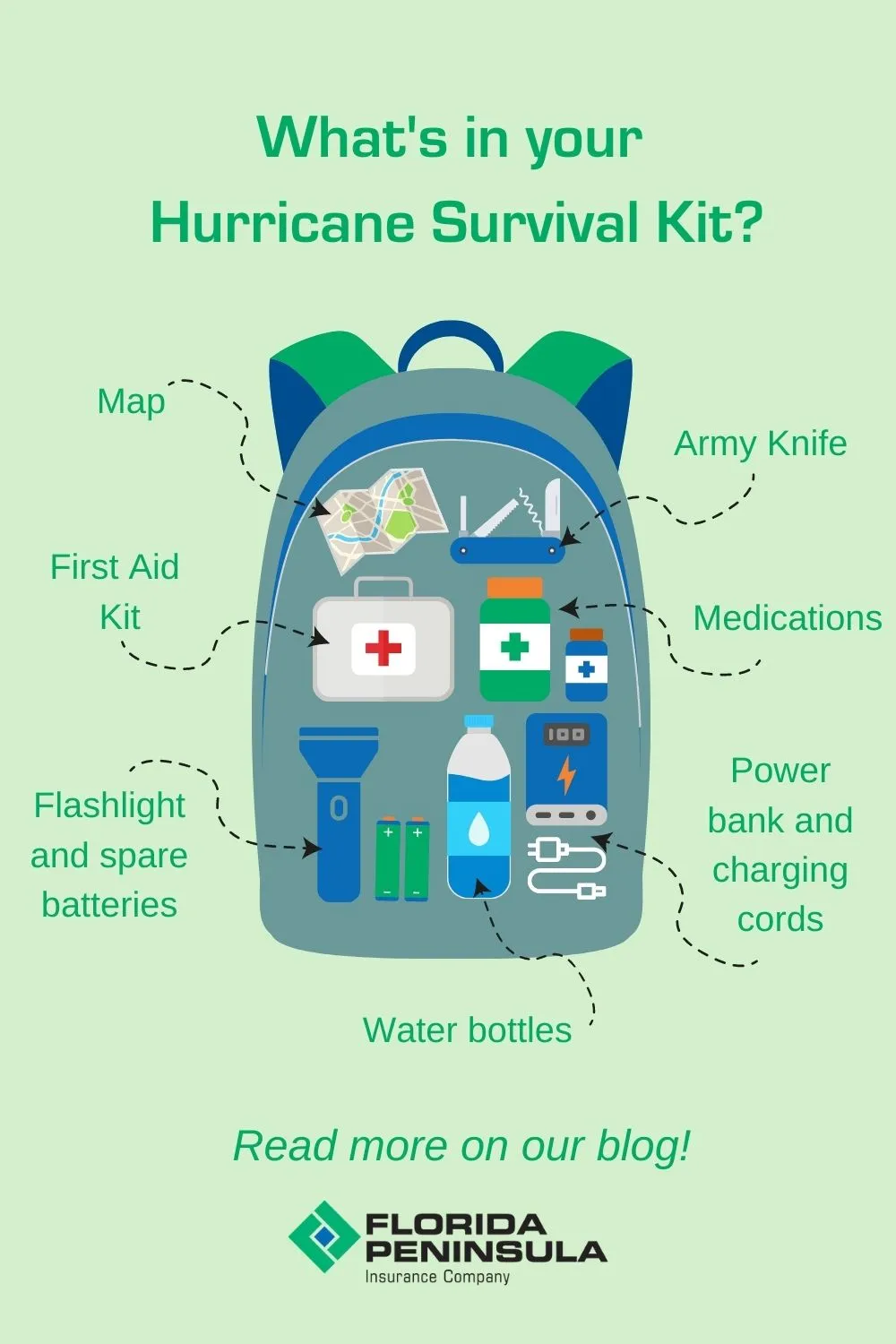 What's in your Hurricane Survival Kit?

Map

Army Knife

First Aid Kit

Medications

Flashlight and spare batteries

Power bank and charging cords

Water bottles

Read more on our blog!

FLORIDA PENINSULA
Insurance Company