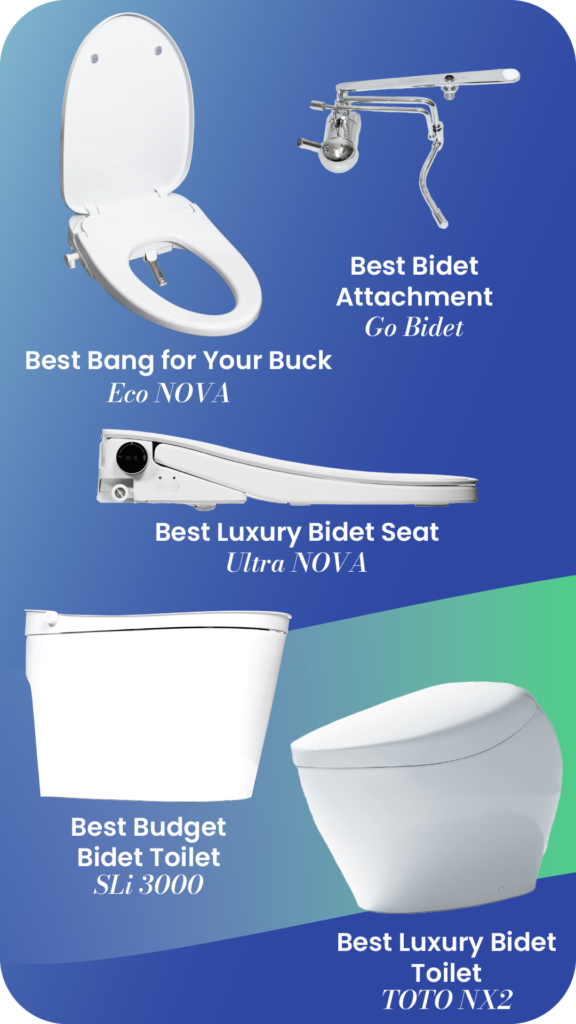 Best Bidet Attachment
Go Bidet

Best Bang for Your Buck
Eco NOVA

Best Luxury Bidet Seat
Ultra NOVA

Best Budget Bidet Toilet
SLi 3000

Best Luxury Bidet Toilet
TOTO NX2