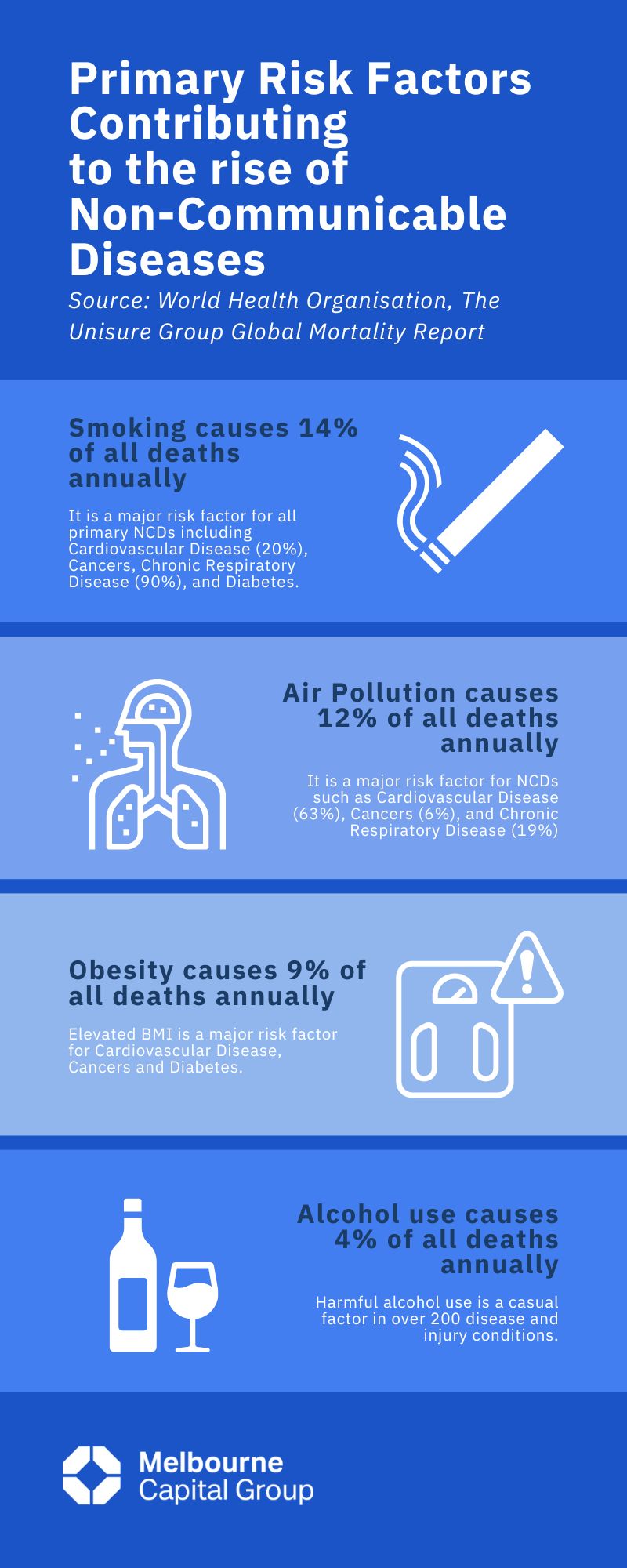 Primary Risk Factors Contributing to the rise of Non-Communicable Diseases

Source: World Health Organisation, The Unisure Group Global Mortality Report

Smoking causes 14% of all deaths annually

It is a major risk factor for all primary NCDs including Cardiovascular Disease (20%), Cancers, Chronic Respiratory Disease (90%), and Diabetes.

Air Pollution causes 12% of all deaths annually

It is a major risk factor for NCDs such as Cardiovascular Disease (63%), Cancers (6%), and Chronic Respiratory Disease (19%)

Obesity causes 9% of all deaths annually

Elevated BMI is a major risk factor for Cardiovascular Disease, Cancers and Diabetes.

Alcohol use causes 4% of all deaths annually

Harmful alcohol use is a casual factor in over 200 disease and injury conditions.

Melbourne Capital Group