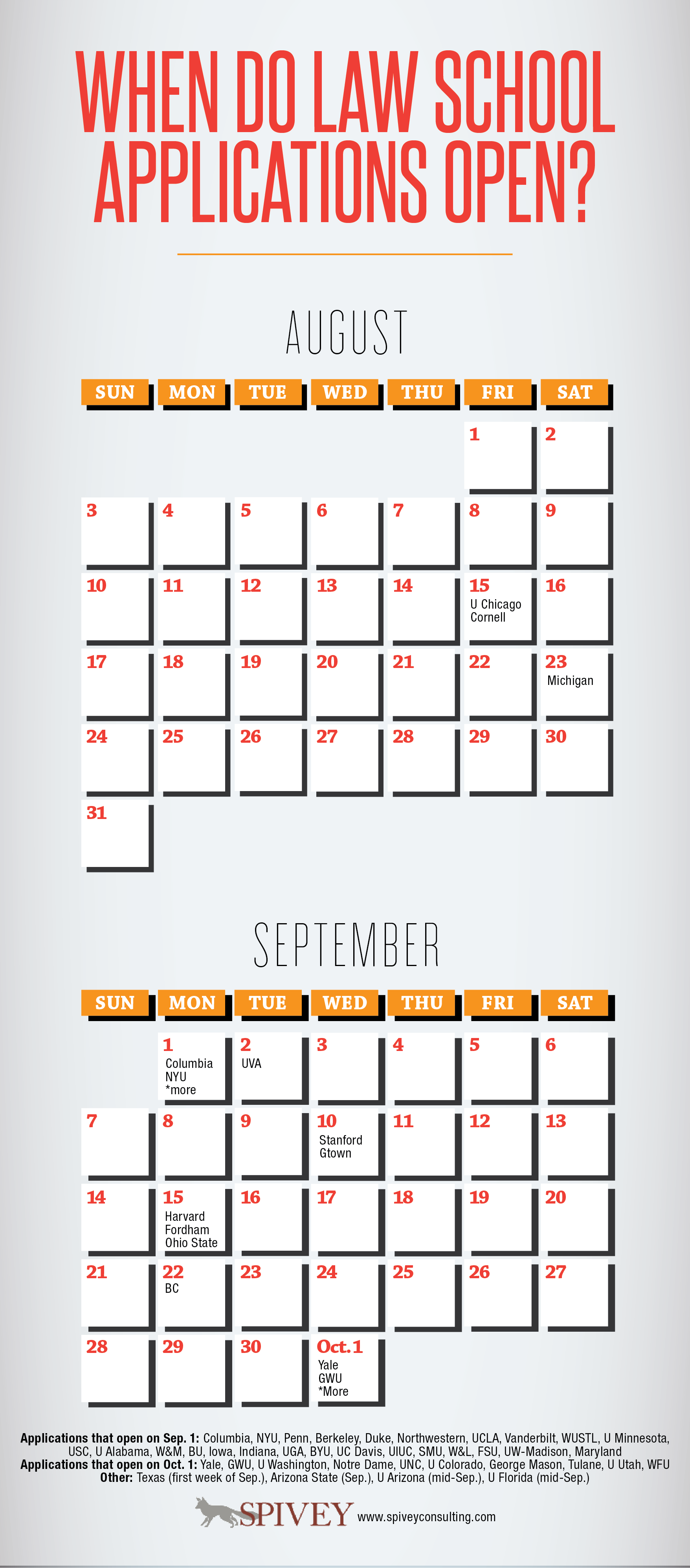 WHEN DO LAW SCHOOL APPLICATIONS OPEN?

AUGUST

| SUN | MON | TUE | WED | THU | FRI | SAT |
|---|---|---|---|---|---|---|
| | | | | | 1 | 2 |
| 3 | 4 | 5 | 6 | 7 | 8 | 9 |
| 10 | 11 | 12 | 13 | 14 | 15 U Chicago Cornell | 16 |
| 17 | 18 | 19 | 20 | 21 | 22 | 23 Michigan |
| 24 | 25 | 26 | 27 | 28 | 29 | 30 |
| 31 | | | | | | |

SEPTEMBER

| SUN | MON | TUE | WED | THU | FRI | SAT |
|---|---|---|---|---|---|---|
| | 1 Columbia NYU *more | 2 UVA | 3 | 4 | 5 | 6 |
| 7 | 8 | 9 | 10 Stanford Gtown | 11 | 12 | 13 |
| 14 | 15 Harvard Fordham Ohio State | 16 | 17 | 18 | 19 | 20 |
| 21 | 22 BC | 23 | 24 | 25 | 26 | 27 |
| 28 | 29 | 30 | Oct.1 Yale GWU *More | | | |

Applications that open on Sep. 1: Columbia, NYU, Penn, Berkeley, Duke, Northwestern, UCLA, Vanderbilt, WUSTL, U Minnesota, USC, U Alabama, W&M, BU, Iowa, Indiana, UGA, BYU, UC Davis, UIUC, SMU, W&L, FSU, UW-Madison, Maryland
Applications that open on Oct. 1: Yale, GWU, U Washington, Notre Dame, UNC, U Colorado, George Mason, Tulane, U Utah, WFU
Other: Texas (first week of Sep.), Arizona State (Sep.), U Arizona (mid-Sep.), U Florida (mid-Sep.)

SPIVEY www.spiveyconsulting.com