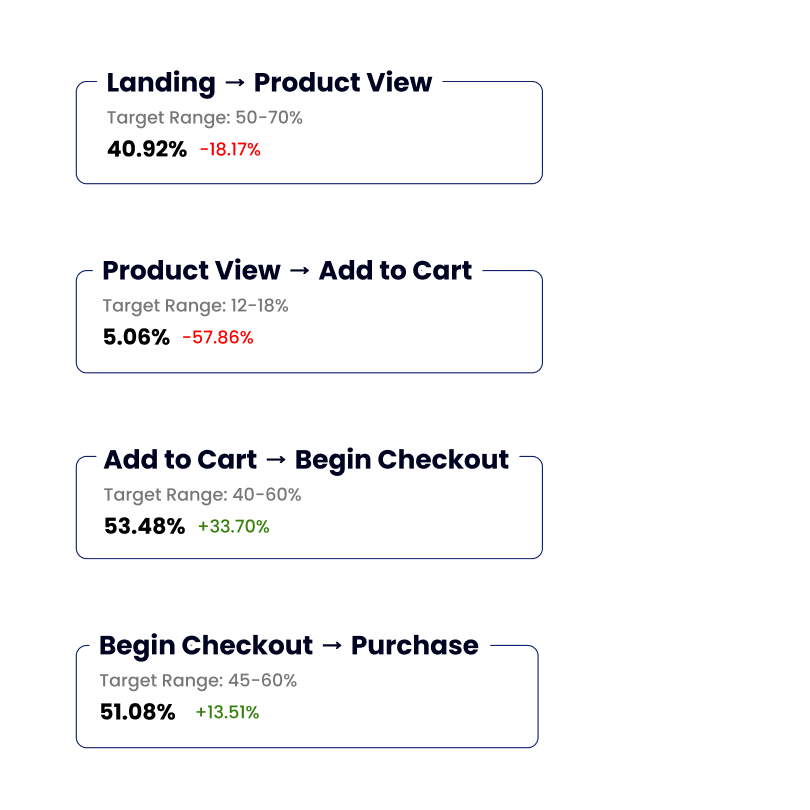 Landing → Product View
Target Range: 50-70%
40.92% -18.17%

Product View → Add to Cart
Target Range: 12-18%
5.06% -57.86%

Add to Cart → Begin Checkout
Target Range: 40-60%
53.48% +33.70%

Begin Checkout → Purchase
Target Range: 45-60%
51.08% +13.51%