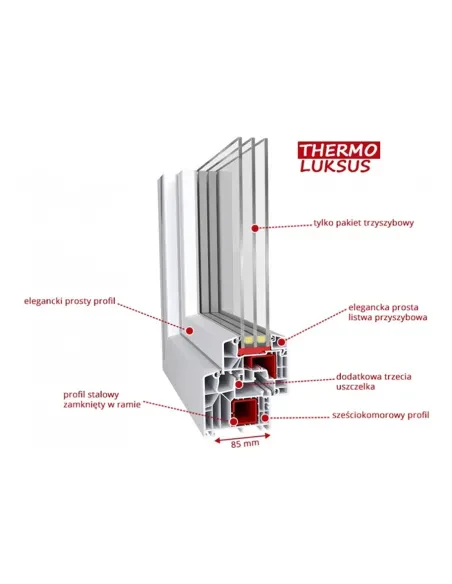 THERMO
LUKSUS

tylko pakiet trzyszybowy

elegancki prosty profil

elegancka prosta listwa przyszybowa

dodatkowa trzecia uszczelka

profil stalowy zamknięty w ramie

sześciokomorowy profil

85 mm