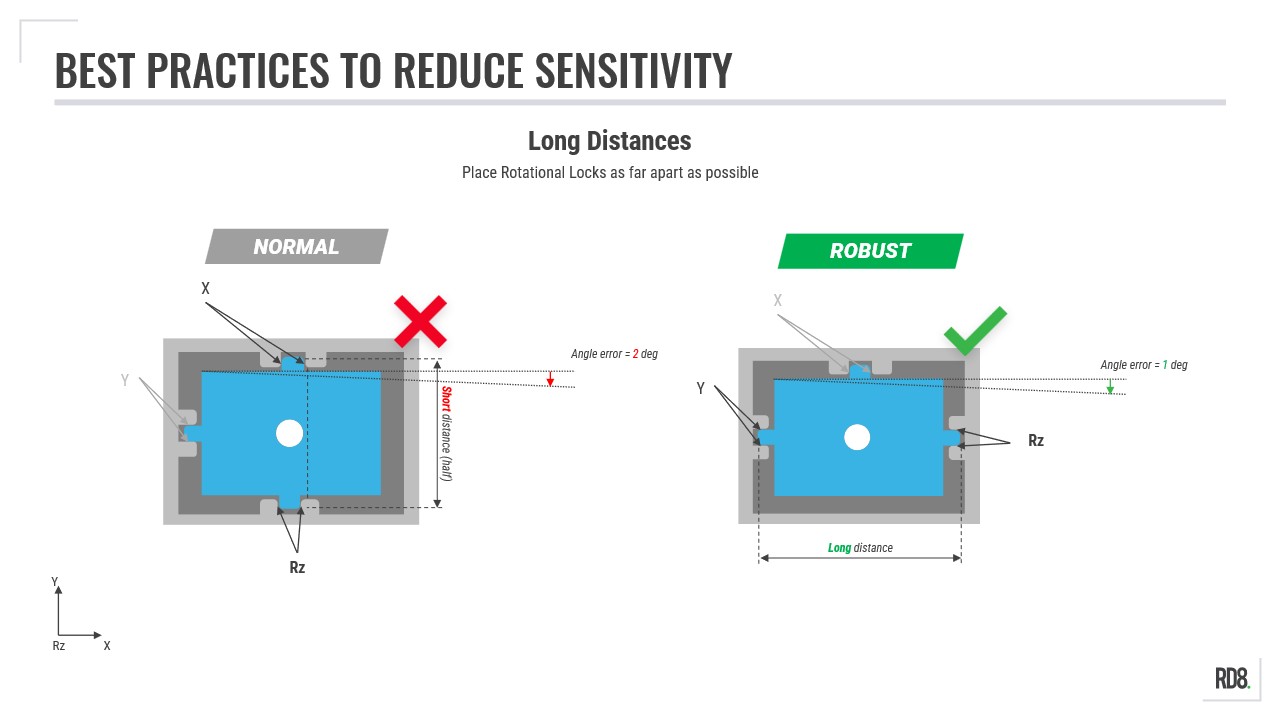 BEST PRACTICES TO REDUCE SENSITIVITY

Long Distances

Place Rotational Locks as far apart as possible

NORMAL

X

Y

Angle error = 2 deg

Short distance (half)

Rz

ROBUST

X

Y

Angle error = 1 deg

Rz

Long distance

Y

Rz

X

RD8.