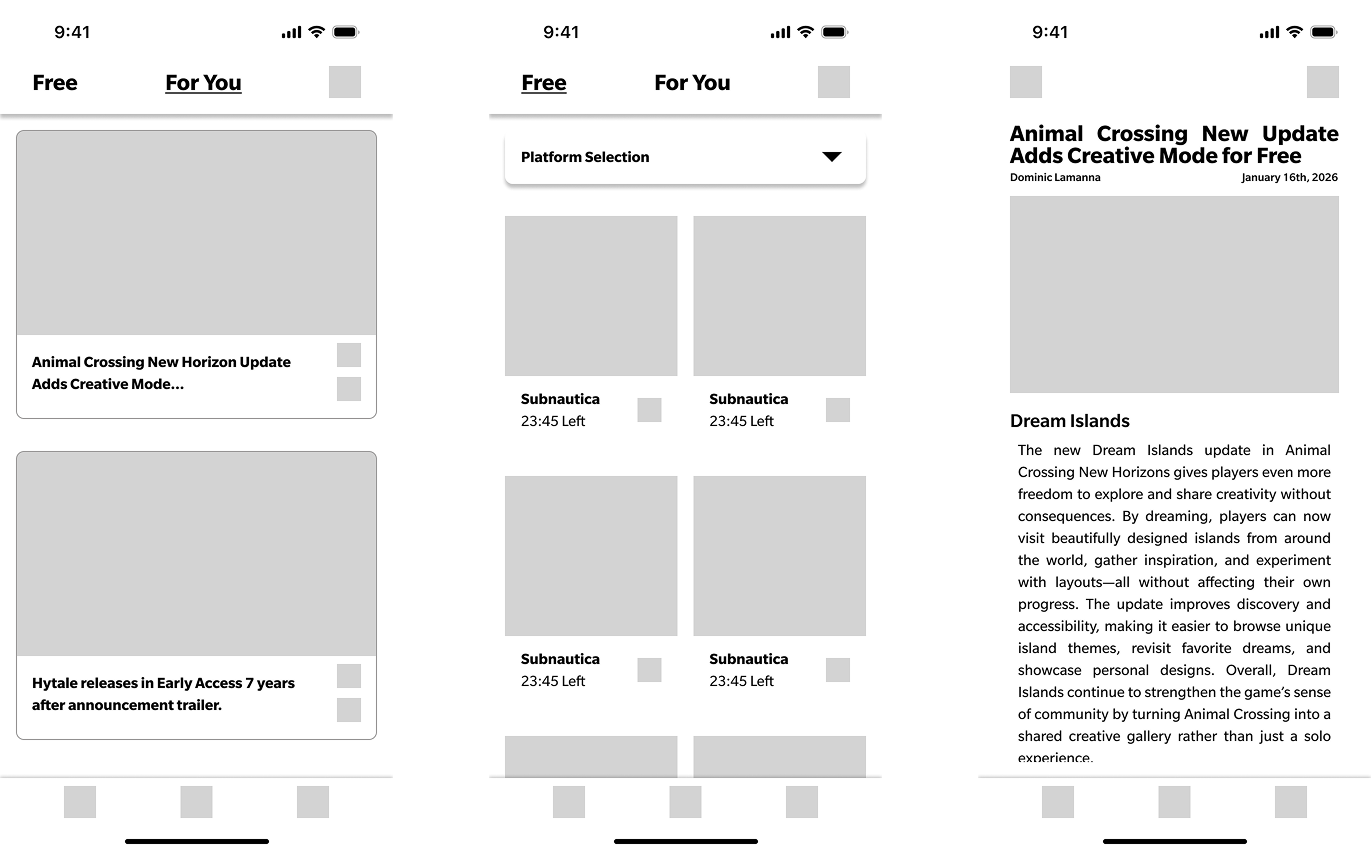 9:41

Free For You

Animal Crossing New Horizon Update Adds Creative Mode...

Hytale releases in Early Access 7 years after announcement trailer.

9:41

Free For You

Platform Selection

Subnautica
23:45 Left

Subnautica
23:45 Left

Subnautica
23:45 Left

Subnautica
23:45 Left

9:41

Animal Crossing New Update Adds Creative Mode for Free

Dominic Lamanna

January 16th, 2026

Dream Islands

The new Dream Islands update in Animal Crossing New Horizons gives players even more freedom to explore and share creativity without consequences. By dreaming, players can now visit beautifully designed islands from around the world, gather inspiration, and experiment with layouts—all without affecting their own progress. The update improves discovery and accessibility, making it easier to browse unique island themes, revisit favorite dreams, and showcase personal designs. Overall, Dream Islands continue to strengthen the game's sense of community by turning Animal Crossing into a shared creative gallery rather than just a solo experience.