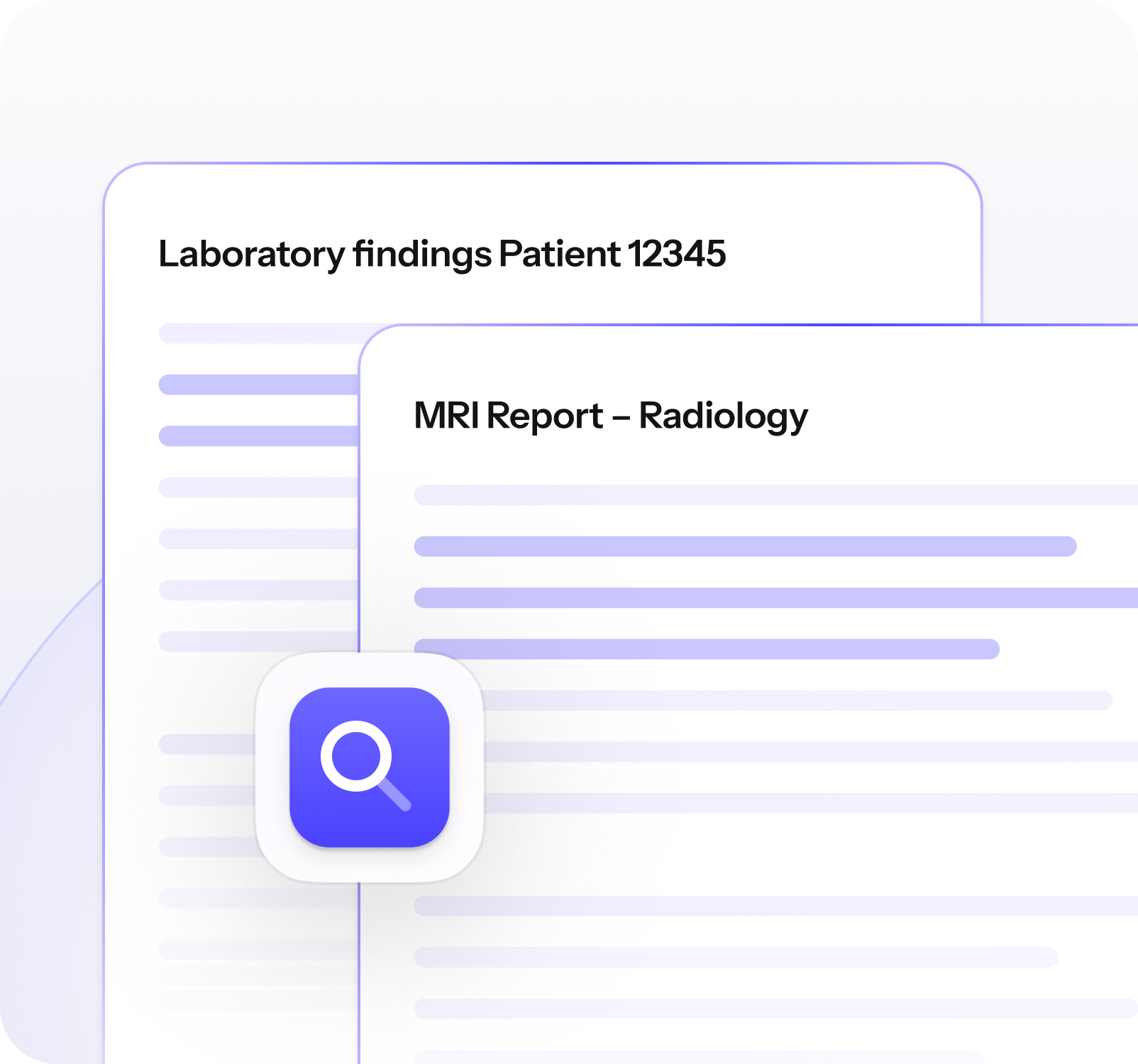 Laboratory findings Patient 12345

MRI Report – Radiology