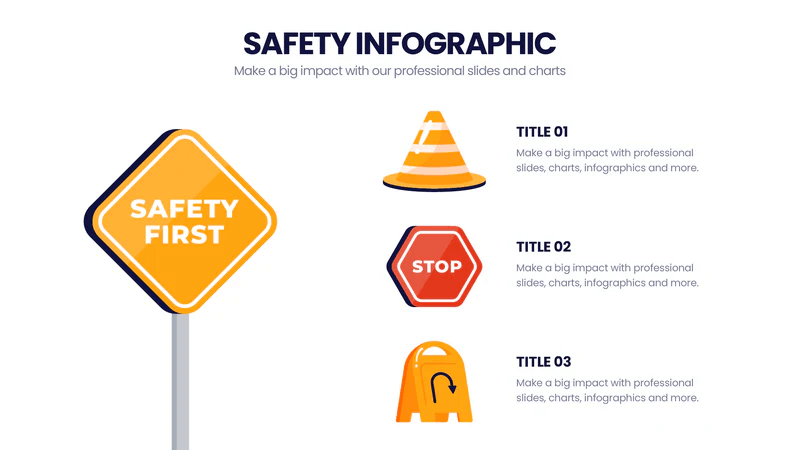 SAFETY INFOGRAPHIC
Make a big impact with our professional slides and charts

SAFETY FIRST

TITLE 01
Make a big impact with professional slides, charts, infographics and more.

STOP

TITLE 02
Make a big impact with professional slides, charts, infographics and more.

TITLE 03
Make a big impact with professional slides, charts, infographics and more.