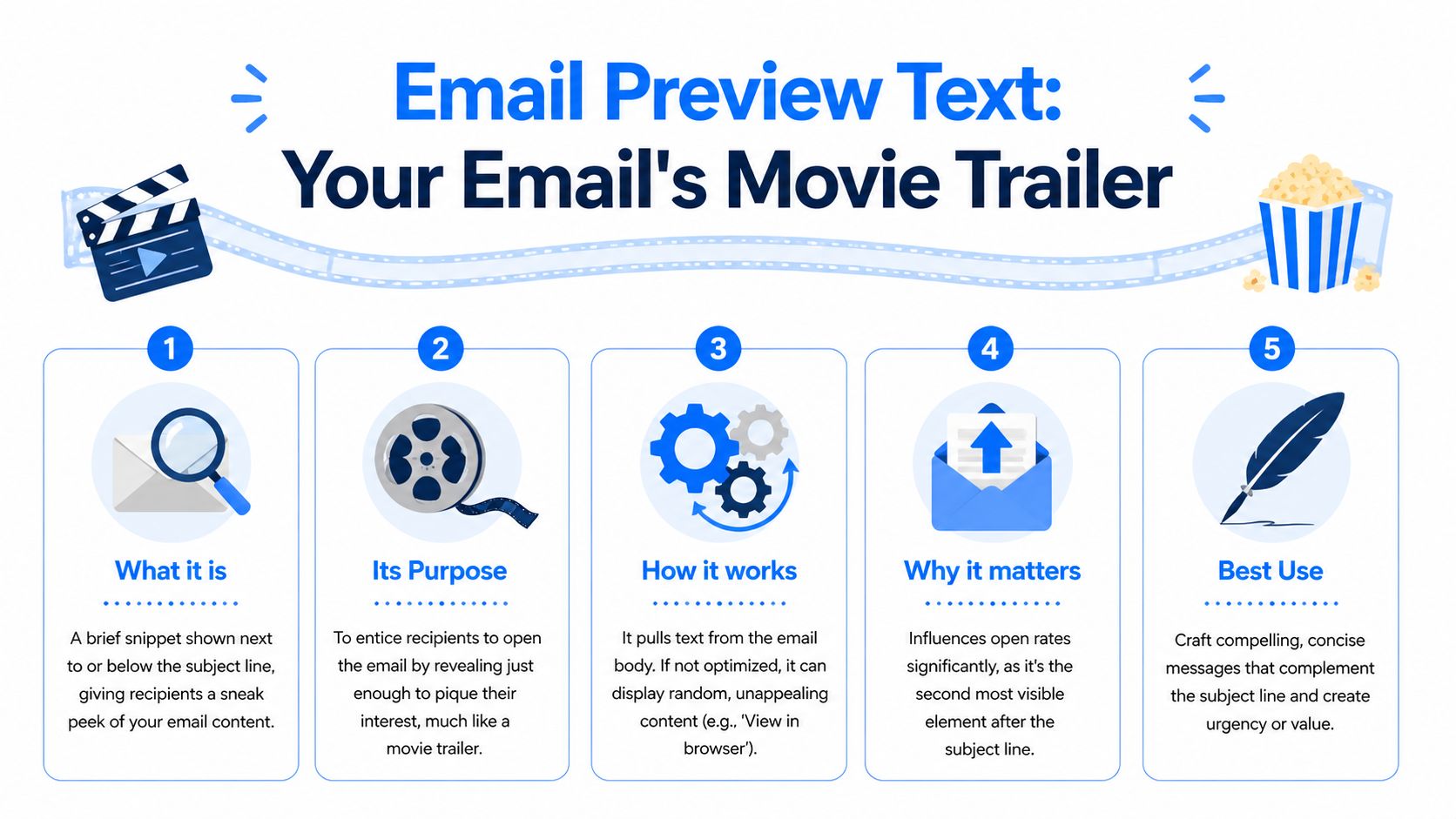 Email Preview Text:
Your Email's Movie Trailer

1
What it is
A brief snippet shown next to or below the subject line, giving recipients a sneak peek of your email content.

2
Its Purpose
To entice recipients to open the email by revealing just enough to pique their interest, much like a movie trailer.

3
How it works
It pulls text from the email body. If not optimized, it can display random, unappealing content (e.g., 'View in browser').

4
Why it matters
Influences open rates significantly, as it's the second most visible element after the subject line.

5
Best Use
Craft compelling, concise messages that complement the subject line and create urgency or value.