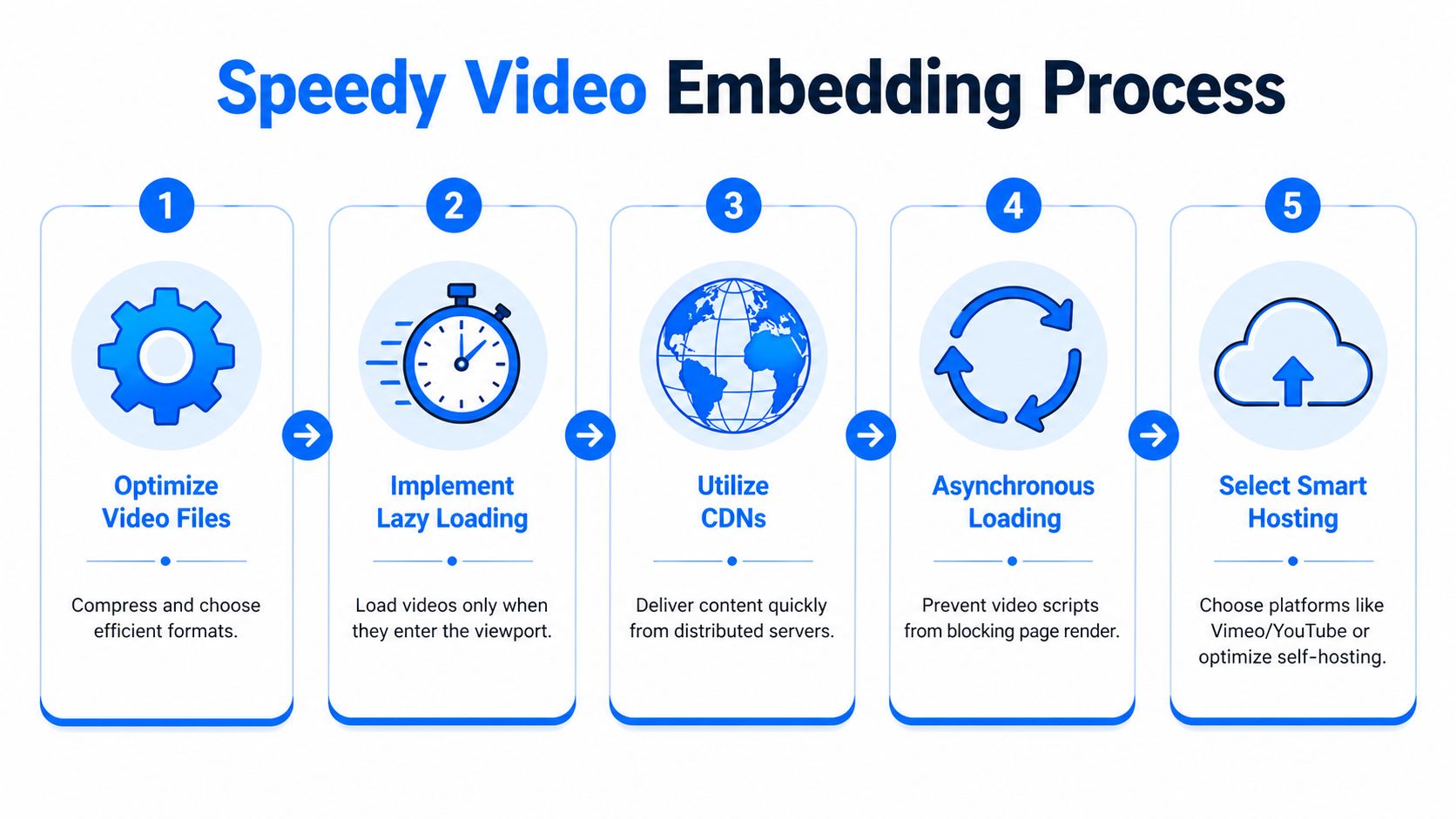 Speedy Video Embedding Process

1

Optimize Video Files

Compress and choose efficient formats.

2

Implement Lazy Loading

Load videos only when they enter the viewport.

3

Utilize CDNs

Deliver content quickly from distributed servers.

4

Asynchronous Loading

Prevent video scripts from blocking page render.

5

Select Smart Hosting

Choose platforms like Vimeo/YouTube or optimize self-hosting.