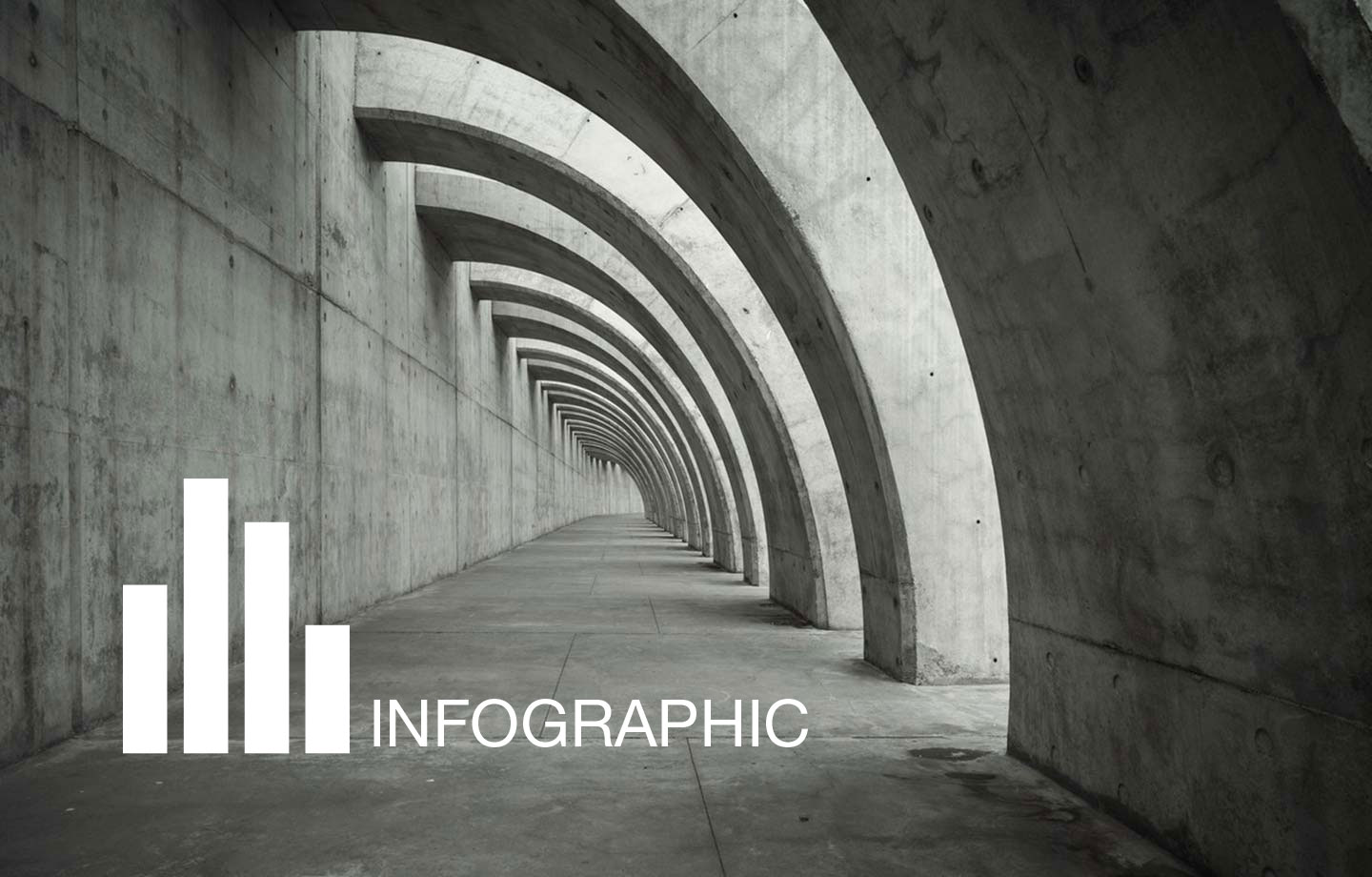 INFOGRAPHIC