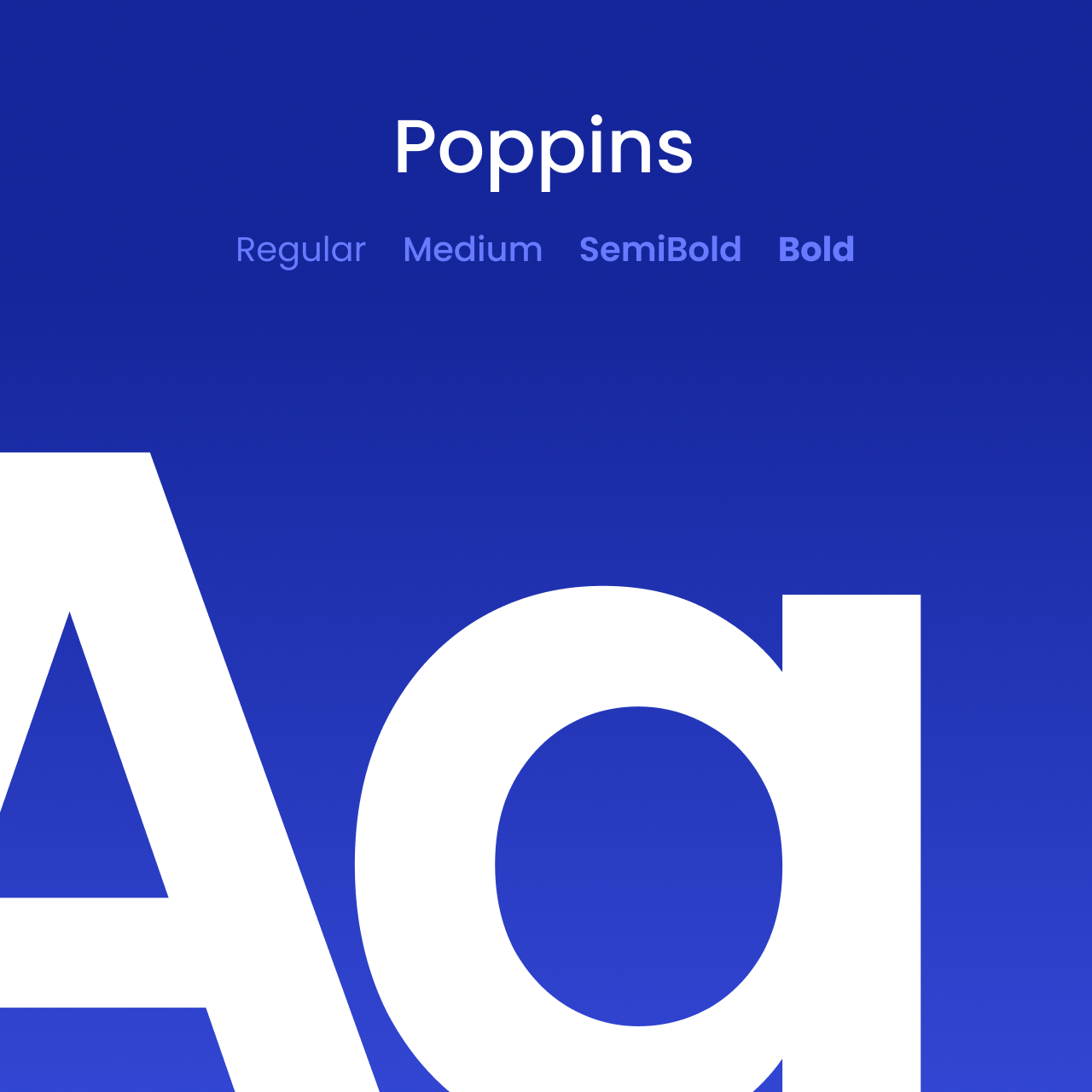 Poppins

Regular Medium SemiBold Bold

Aa