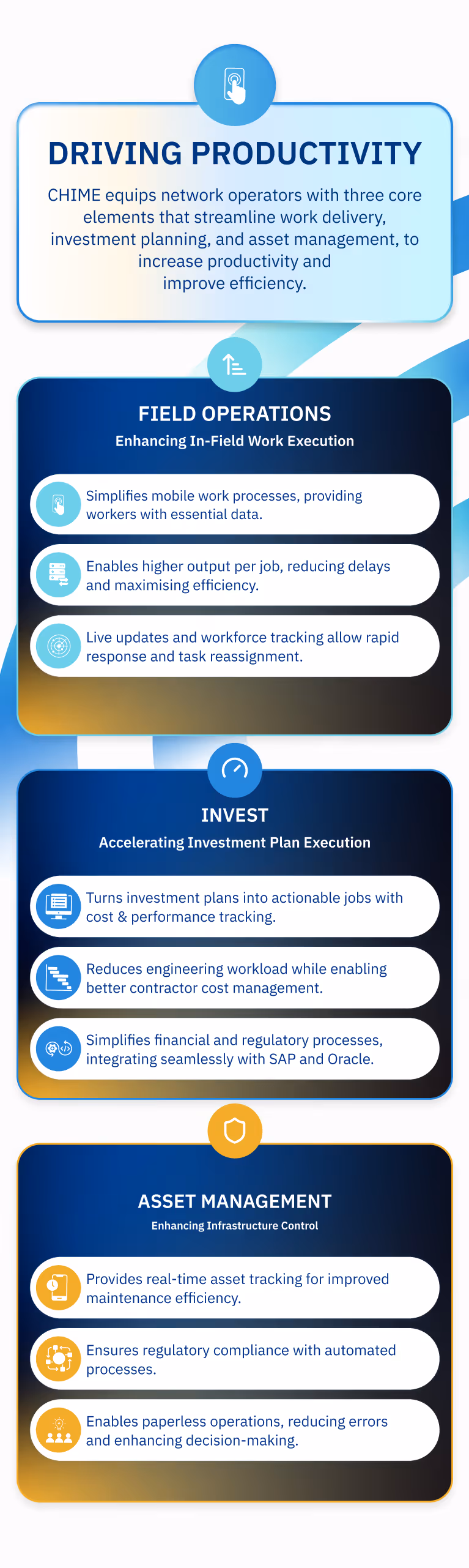 DRIVING PRODUCTIVITY

CHIME equips network operators with three core elements that streamline work delivery, investment planning, and asset management, to increase productivity and improve efficiency.

FIELD OPERATIONS

Enhancing In-Field Work Execution

Simplifies mobile work processes, providing workers with essential data.

Enables higher output per job, reducing delays and maximising efficiency.

Live updates and workforce tracking allow rapid response and task reassignment.

INVEST

Accelerating Investment Plan Execution

Turns investment plans into actionable jobs with cost & performance tracking.

Reduces engineering workload while enabling better contractor cost management.

Simplifies financial and regulatory processes, integrating seamlessly with SAP and Oracle.

ASSET MANAGEMENT

Enhancing Infrastructure Control

Provides real-time asset tracking for improved maintenance efficiency.

Ensures regulatory compliance with automated processes.

Enables paperless operations, reducing errors and enhancing decision-making.