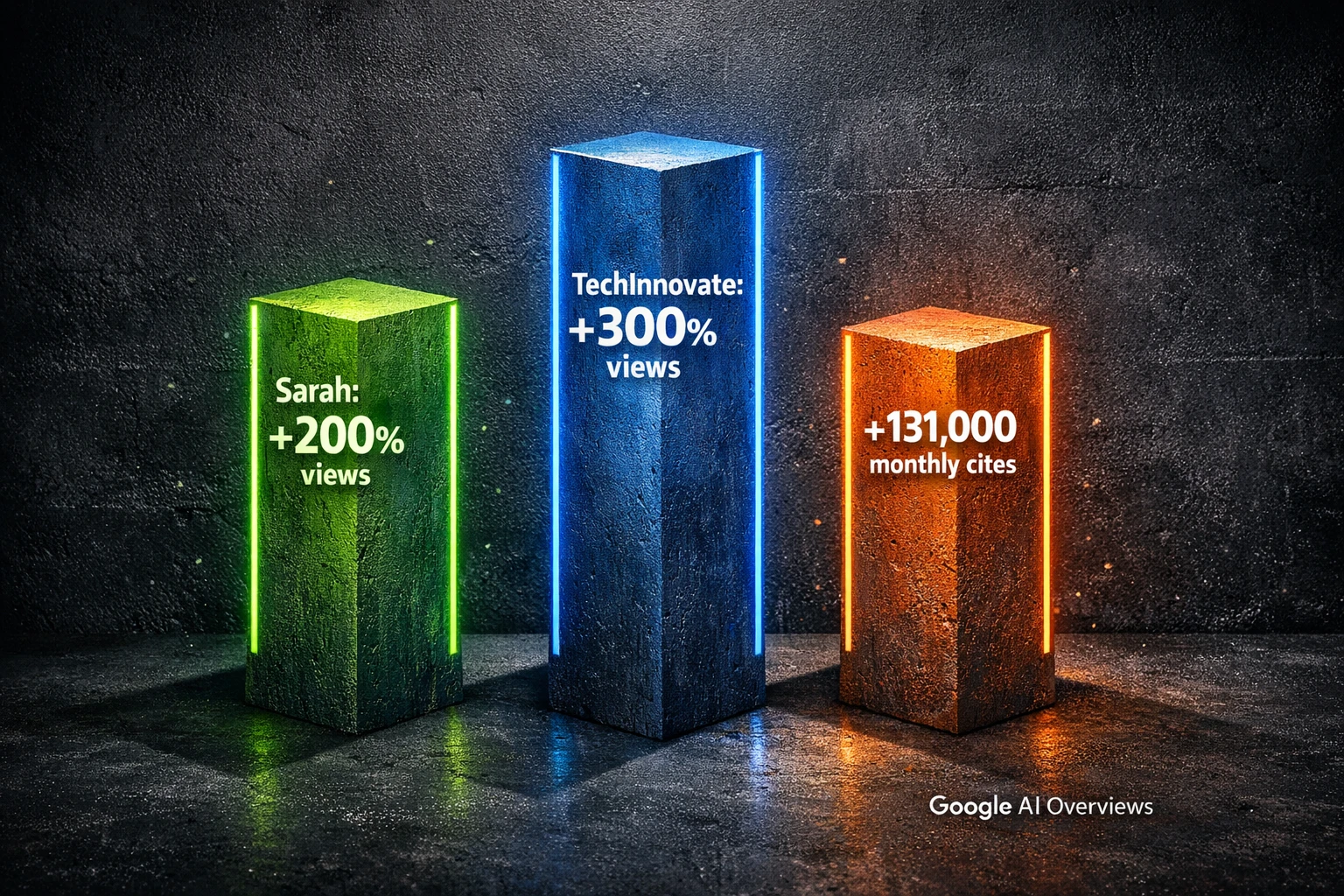 Sarah:
+200%
views

TechInnovate:
+300%
views

+131,000
monthly cites

Google AI Overviews