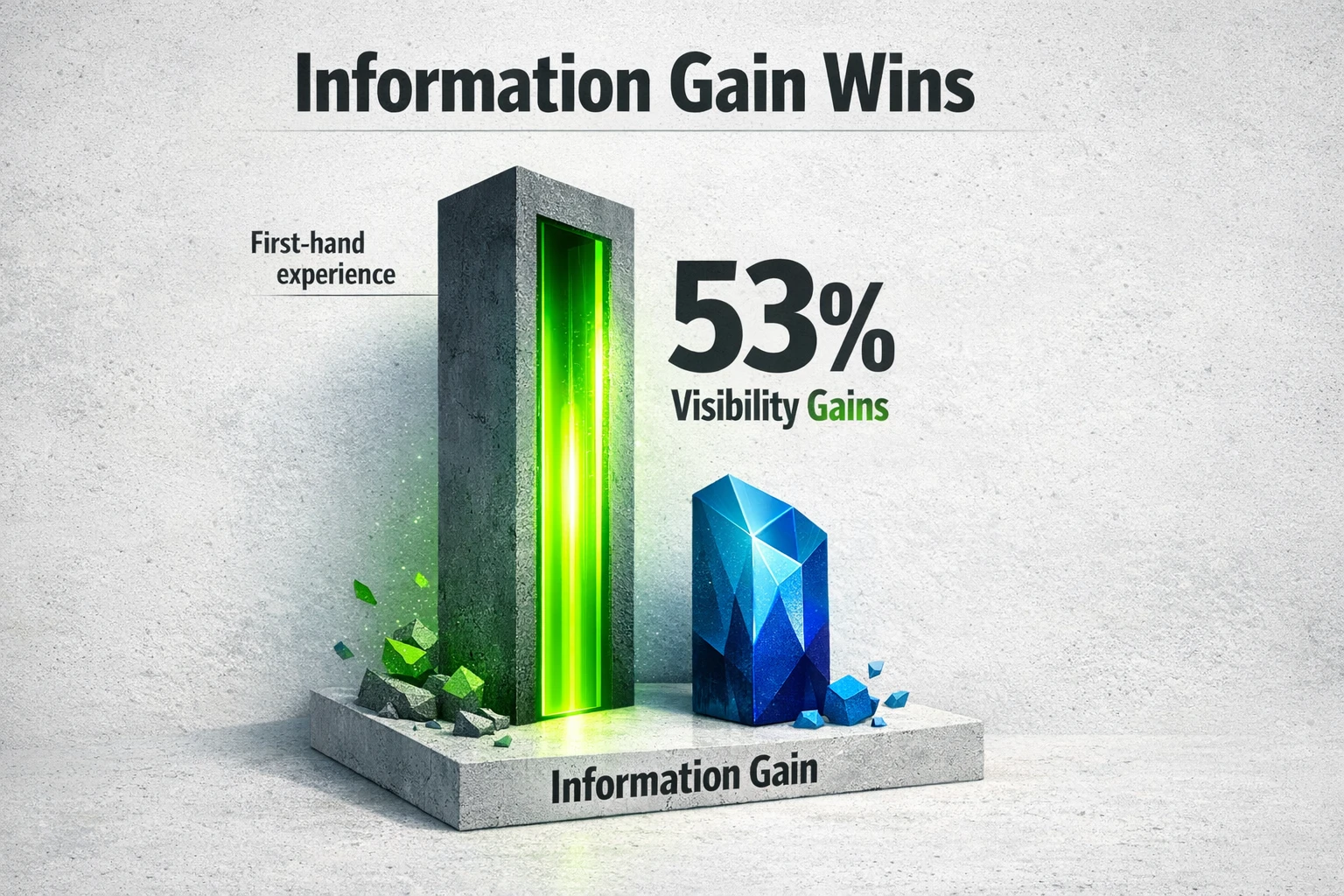 Information Gain Wins

First-hand experience

53%
Visibility Gains

Information Gain