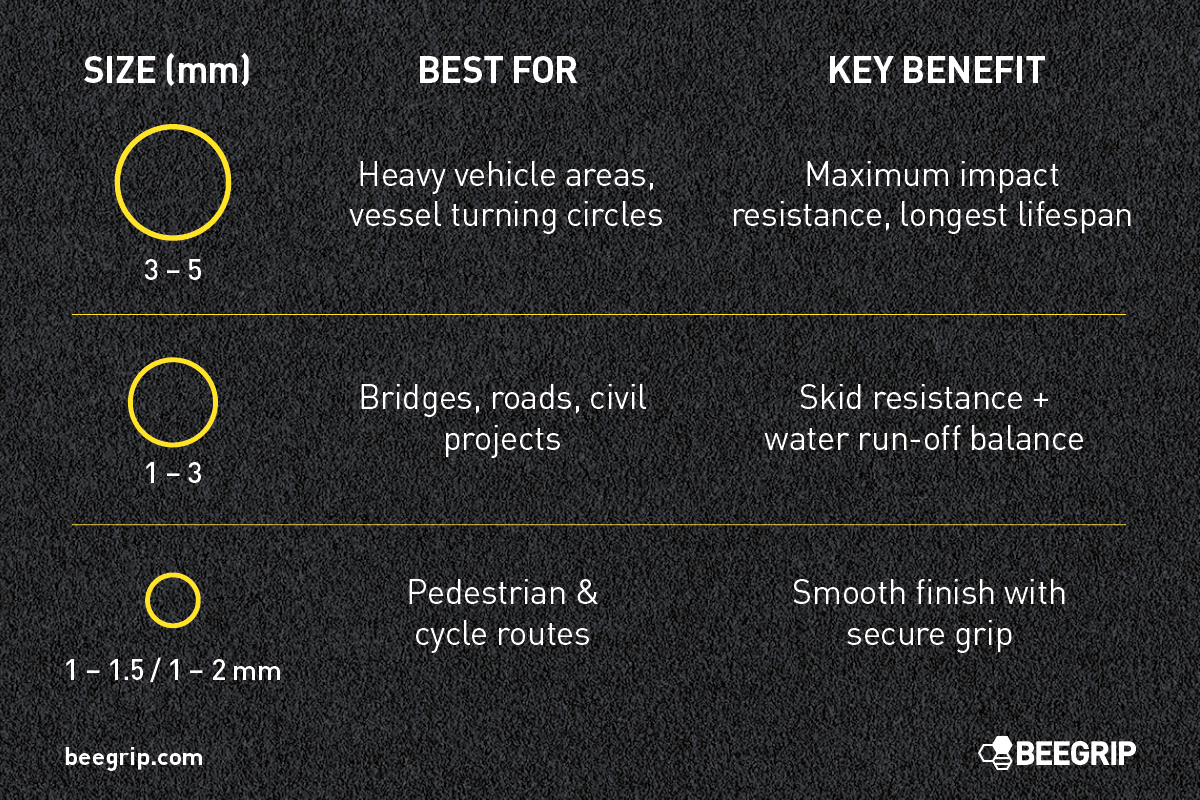 | SIZE (mm) | BEST FOR | KEY BENEFIT |
|---|---|---|
| 3 – 5 | Heavy vehicle areas, vessel turning circles | Maximum impact resistance, longest lifespan |
| 1 – 3 | Bridges, roads, civil projects | Skid resistance + water run-off balance |
| 1 – 1.5 / 1 – 2 mm | Pedestrian & cycle routes | Smooth finish with secure grip |

beegrip.com

BEEGRIP