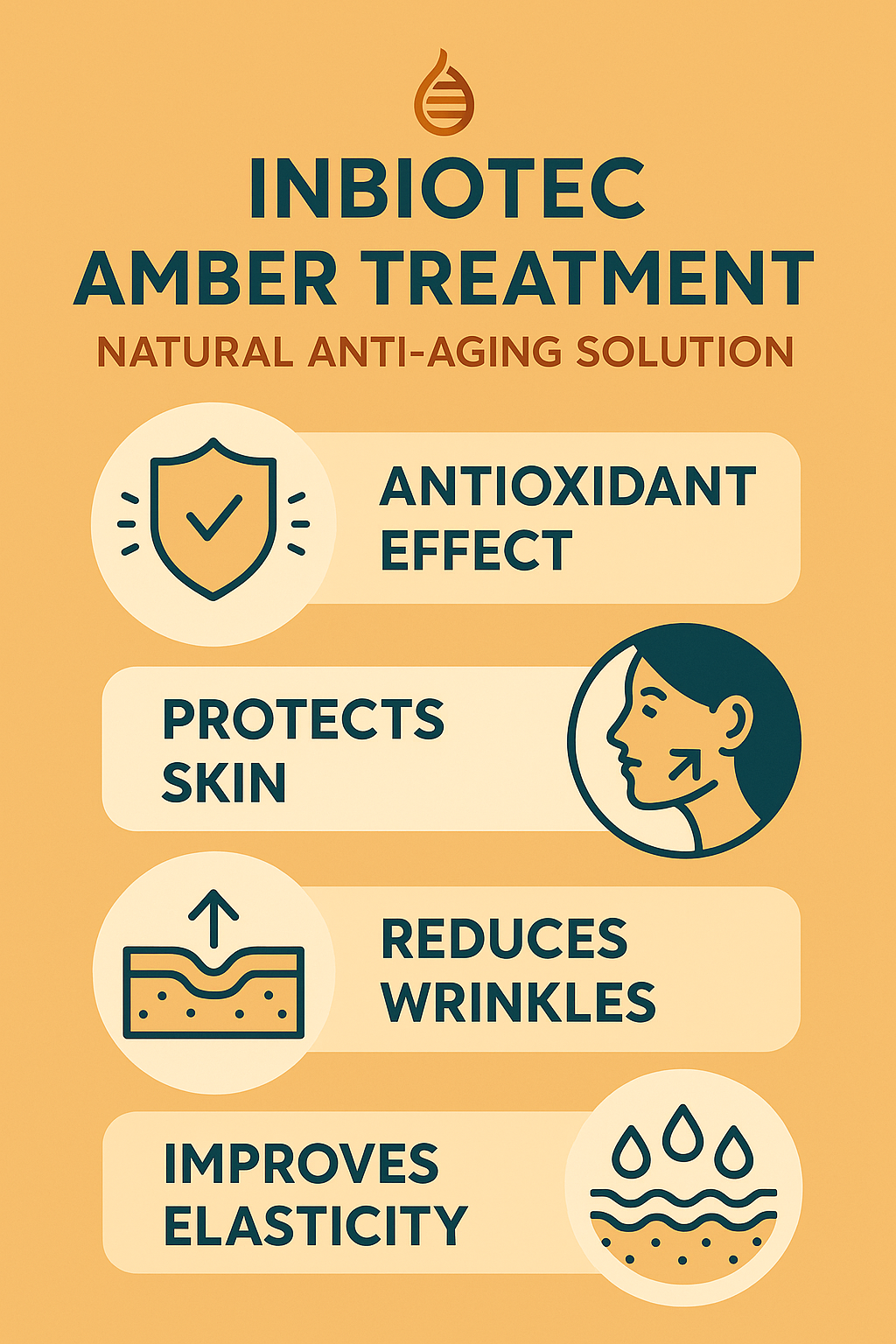 INBIOTEC
AMBER TREATMENT
NATURAL ANTI-AGING SOLUTION

ANTIOXIDANT EFFECT

PROTECTS SKIN

REDUCES WRINKLES

IMPROVES ELASTICITY