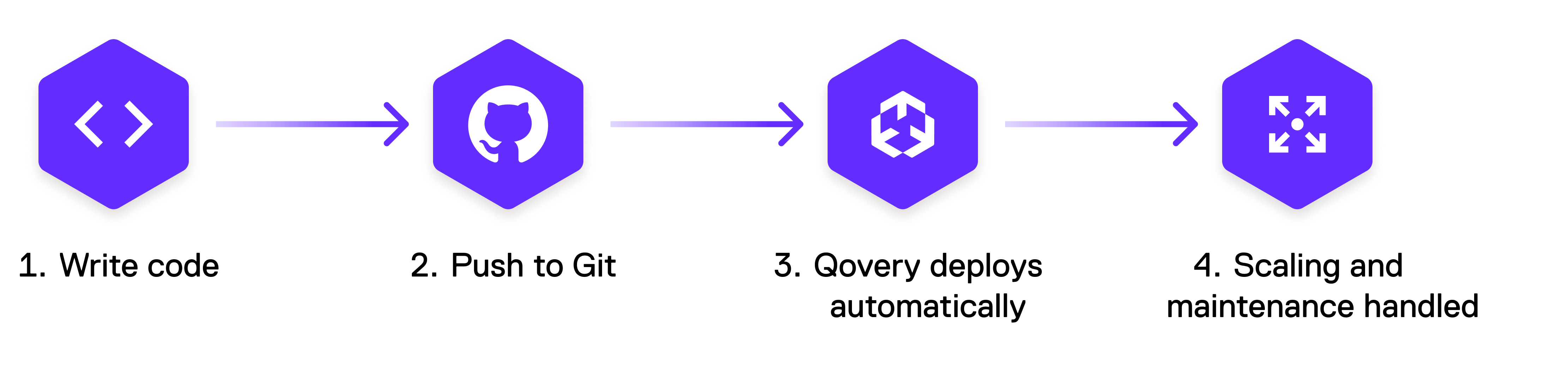 1. Write code

2. Push to Git

3. Qovery deploys automatically

4. Scaling and maintenance handled