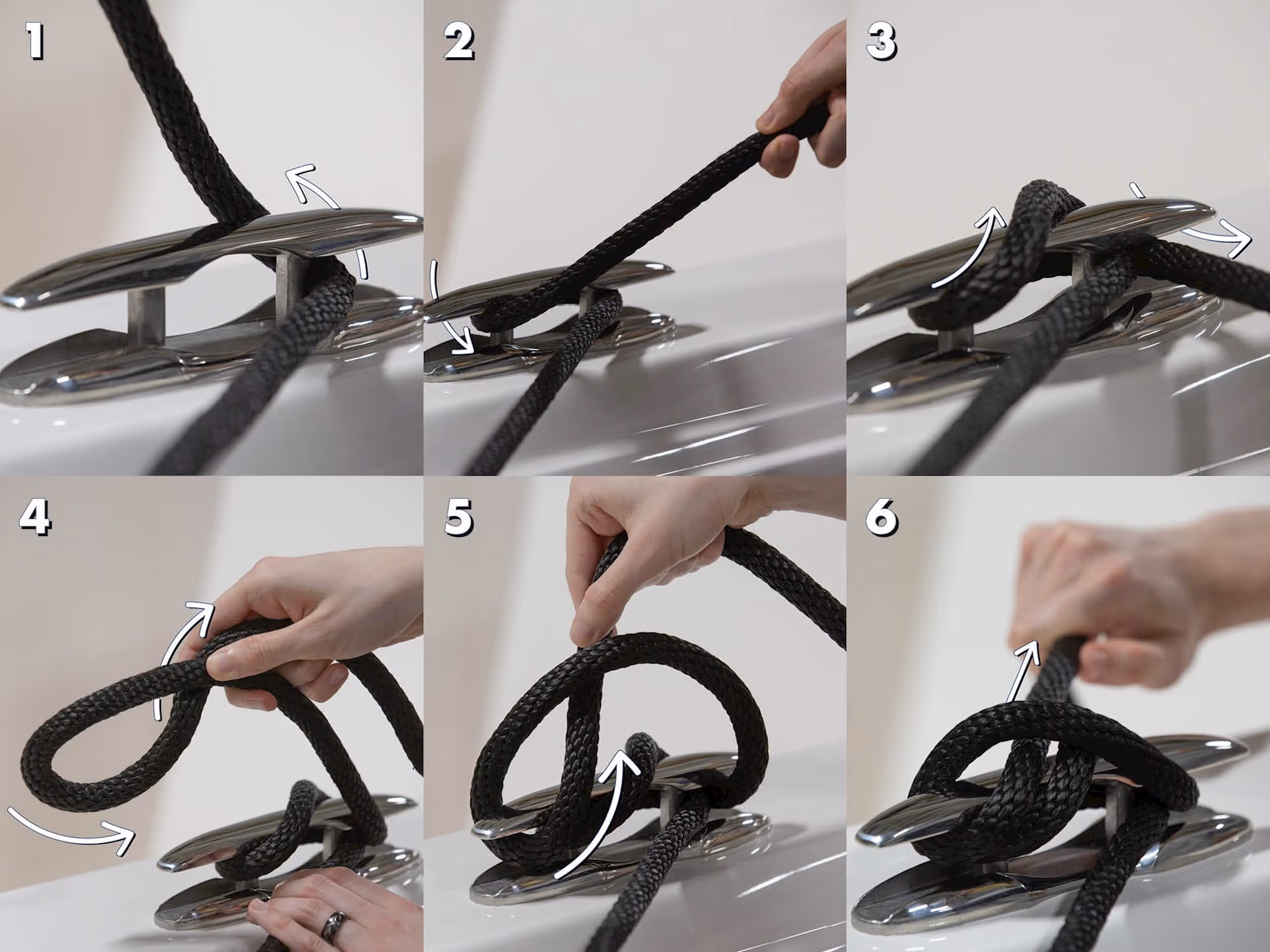 1

2

3

4

5

6