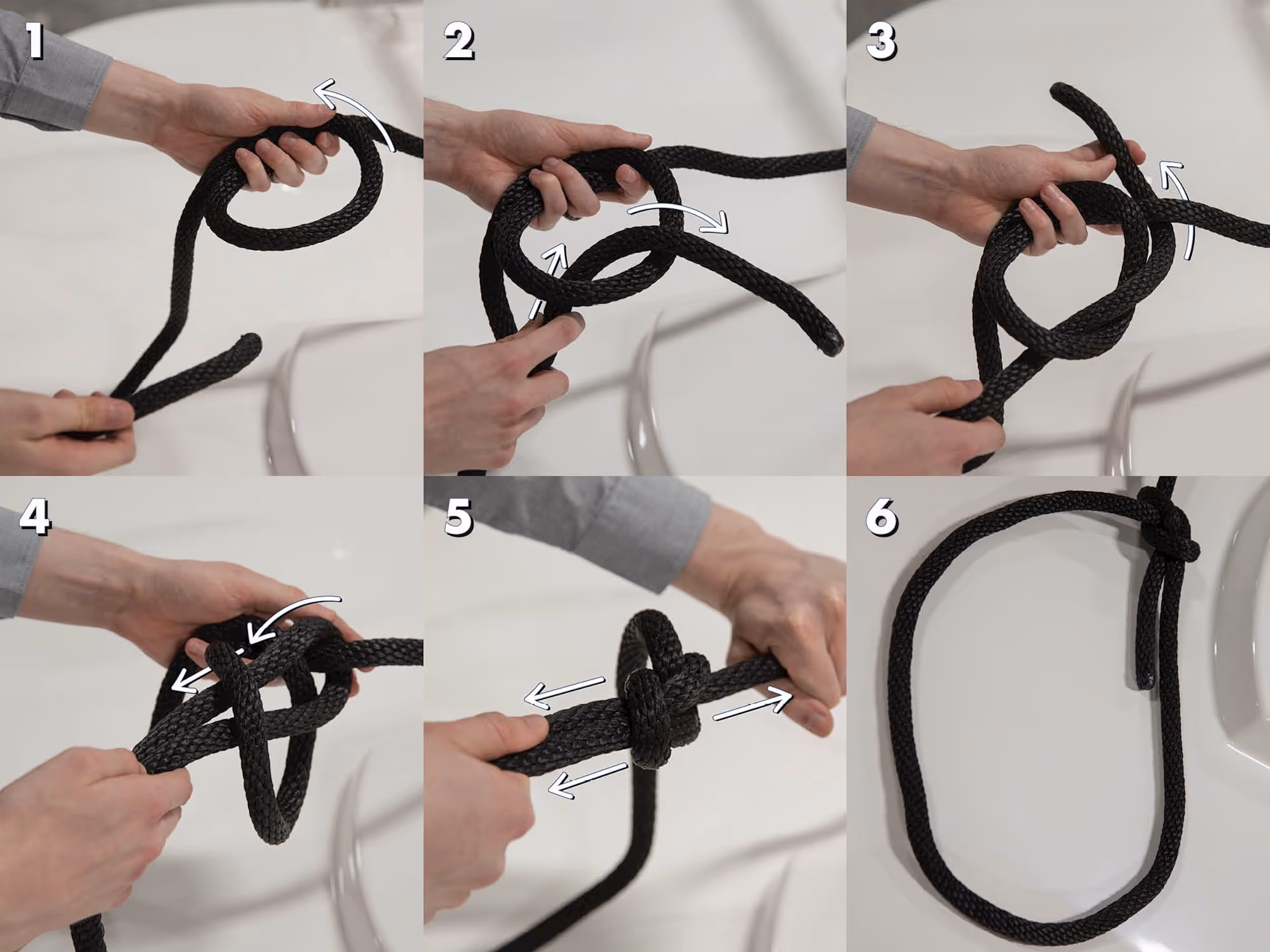 1

2

3

4

5

6