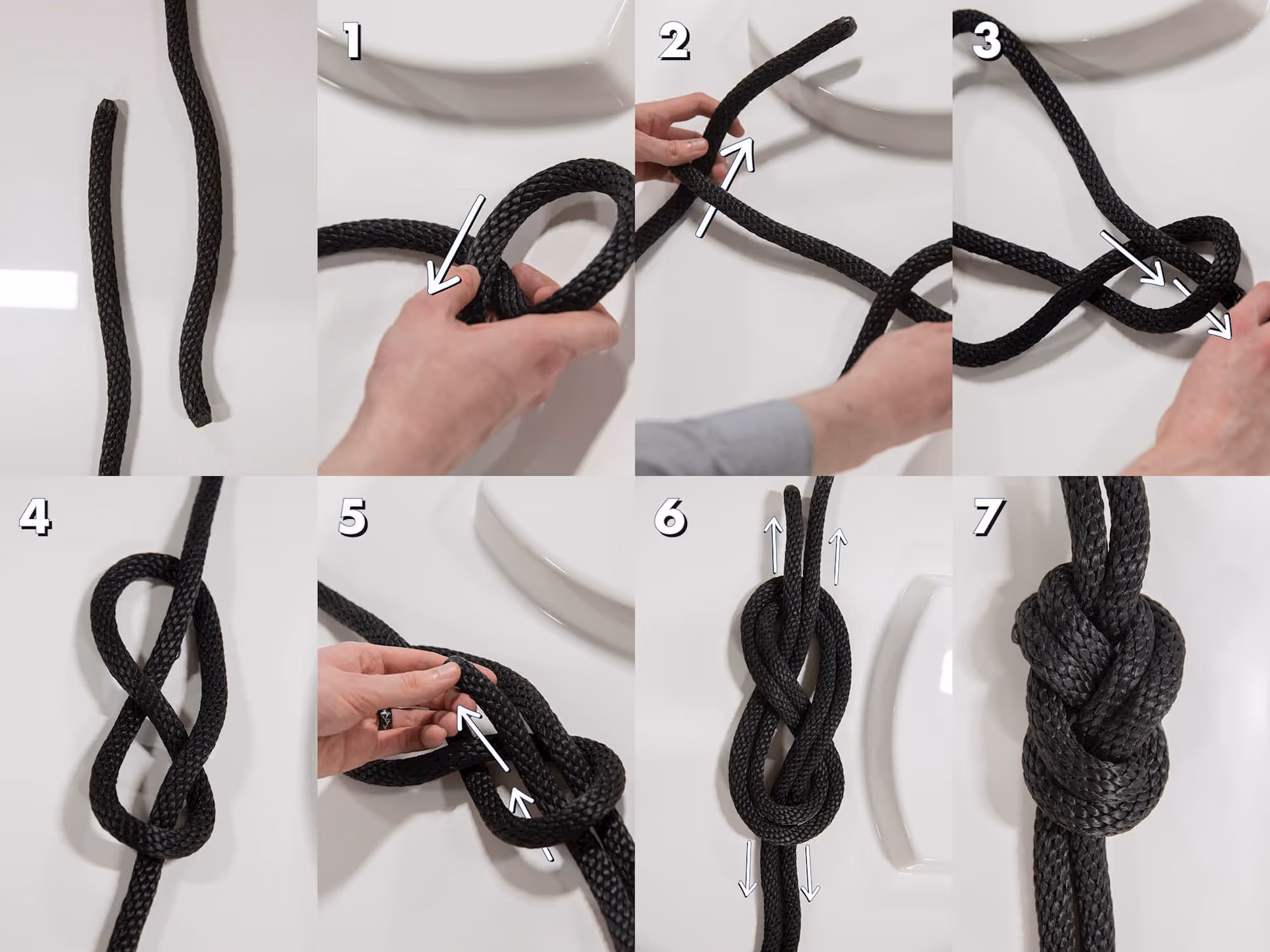 1

2

3

4

5

6

7