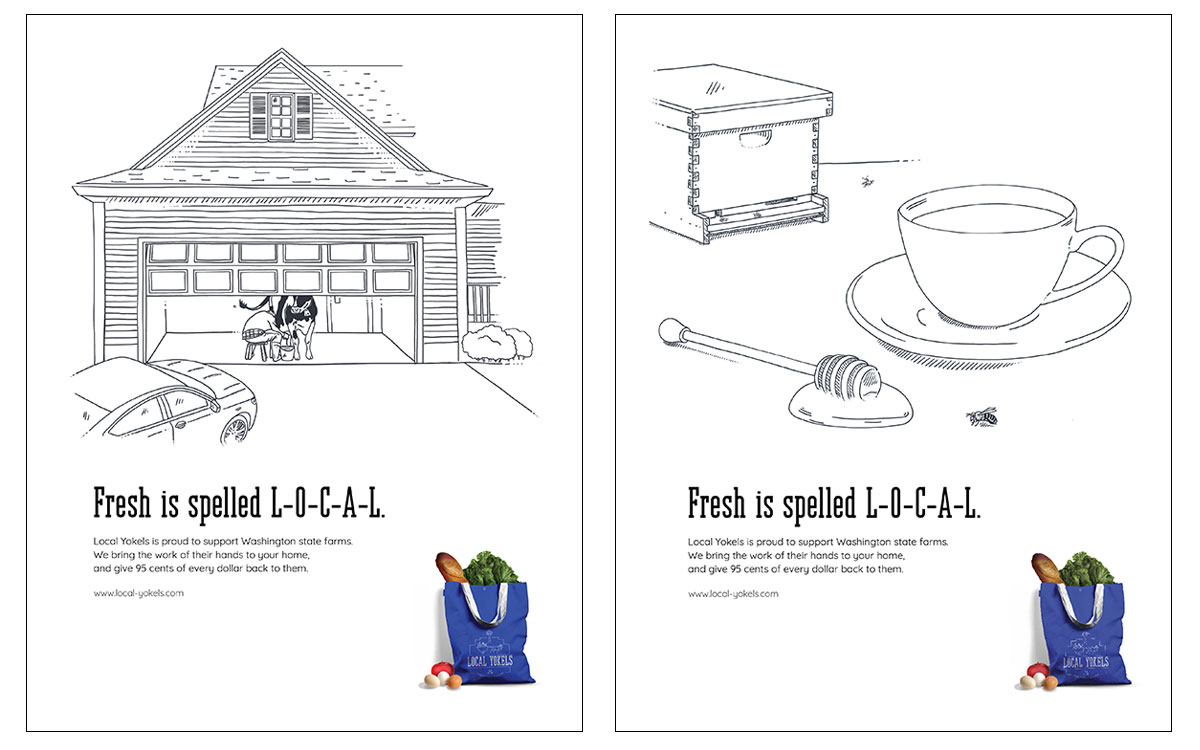 Fresh is spelled L-O-C-A-L.

Local Yokels is proud to support Washington state farms. We bring the work of their hands to your home, and give 95 cents of every dollar back to them.

www.local-yokels.com

LOCAL YOKELS

Fresh is spelled L-O-C-A-L.

Local Yokels is proud to support Washington state farms. We bring the work of their hands to your home, and give 95 cents of every dollar back to them.

www.local-yokels.com

LOCAL YOKELS