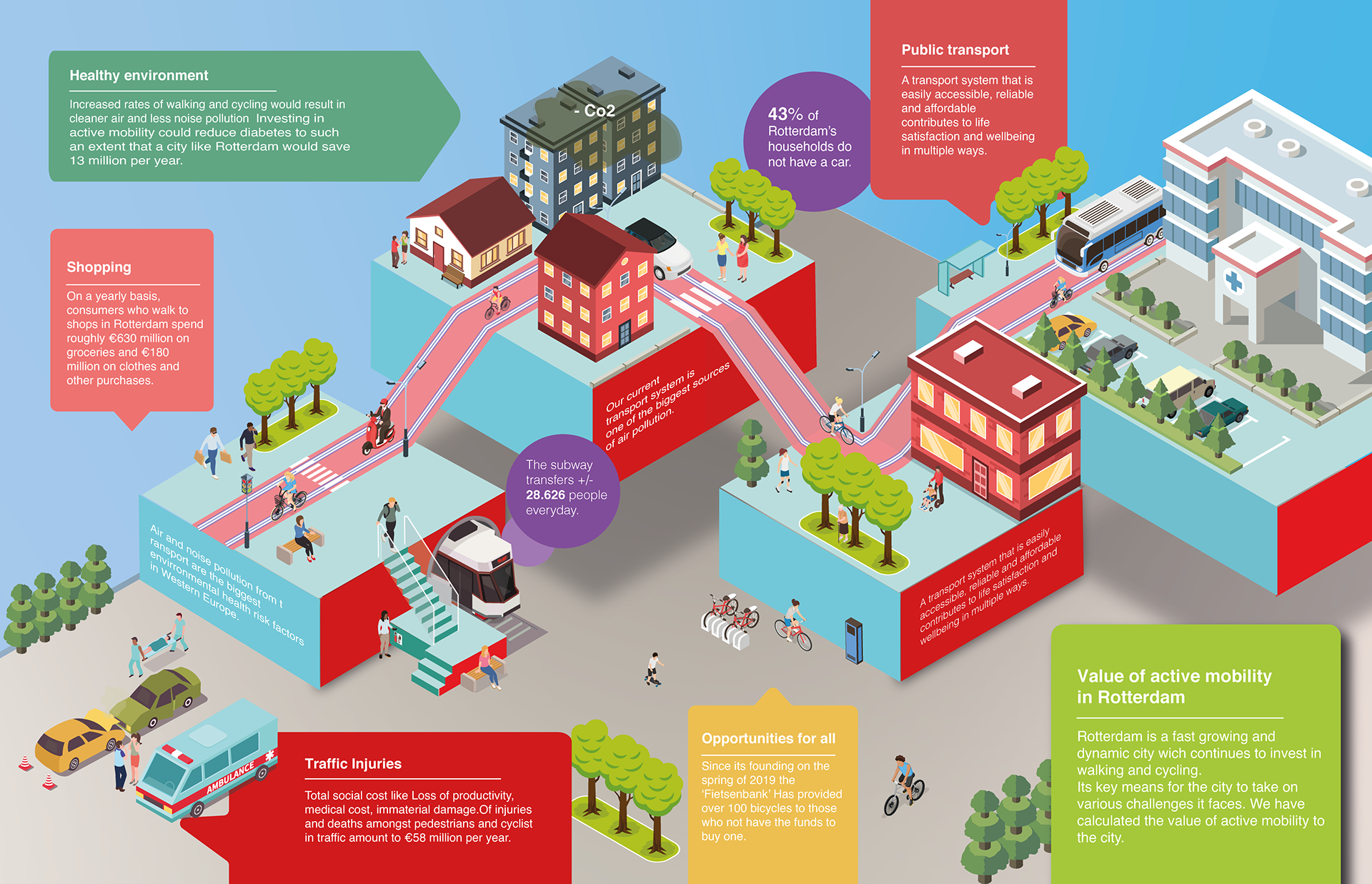 Healthy environment

Increased rates of walking and cycling would result in cleaner air and less noise pollution Investing in active mobility could reduce diabetes to such an extent that a city like Rotterdam would save 13 million per year.

- Co2

43% of Rotterdam's households do not have a car.

Public transport

A transport system that is easily accessible, reliable and affordable contributes to life satisfaction and wellbeing in multiple ways.

Shopping

On a yearly basis, consumers who walk to shops in Rotterdam spend roughly €630 million on groceries and €180 million on clothes and other purchases.

Our current transport system is one of the biggest sources of air pollution.

The subway transfers +/- 28.626 people everyday.

Air and noise pollution from t ransport are the biggest environmental health risk factors in Western Europe.

A transport system that is easily accessible, reliable and affordable contributes to life satisfaction and wellbeing in multiple ways.

AMBULANCE

Traffic Injuries

Total social cost like Loss of productivity, medical cost, immaterial damage.Of injuries and deaths amongst pedestrians and cyclist in traffic amount to €58 million per year.

Opportunities for all

Since its founding on the spring of 2019 the 'Fietsenbank' Has provided over 100 bicycles to those who not have the funds to buy one.

Value of active mobility in Rotterdam

Rotterdam is a fast growing and dynamic city wich continues to invest in walking and cycling.
Its key means for the city to take on various challenges it faces. We have calculated the value of active mobility to the city.