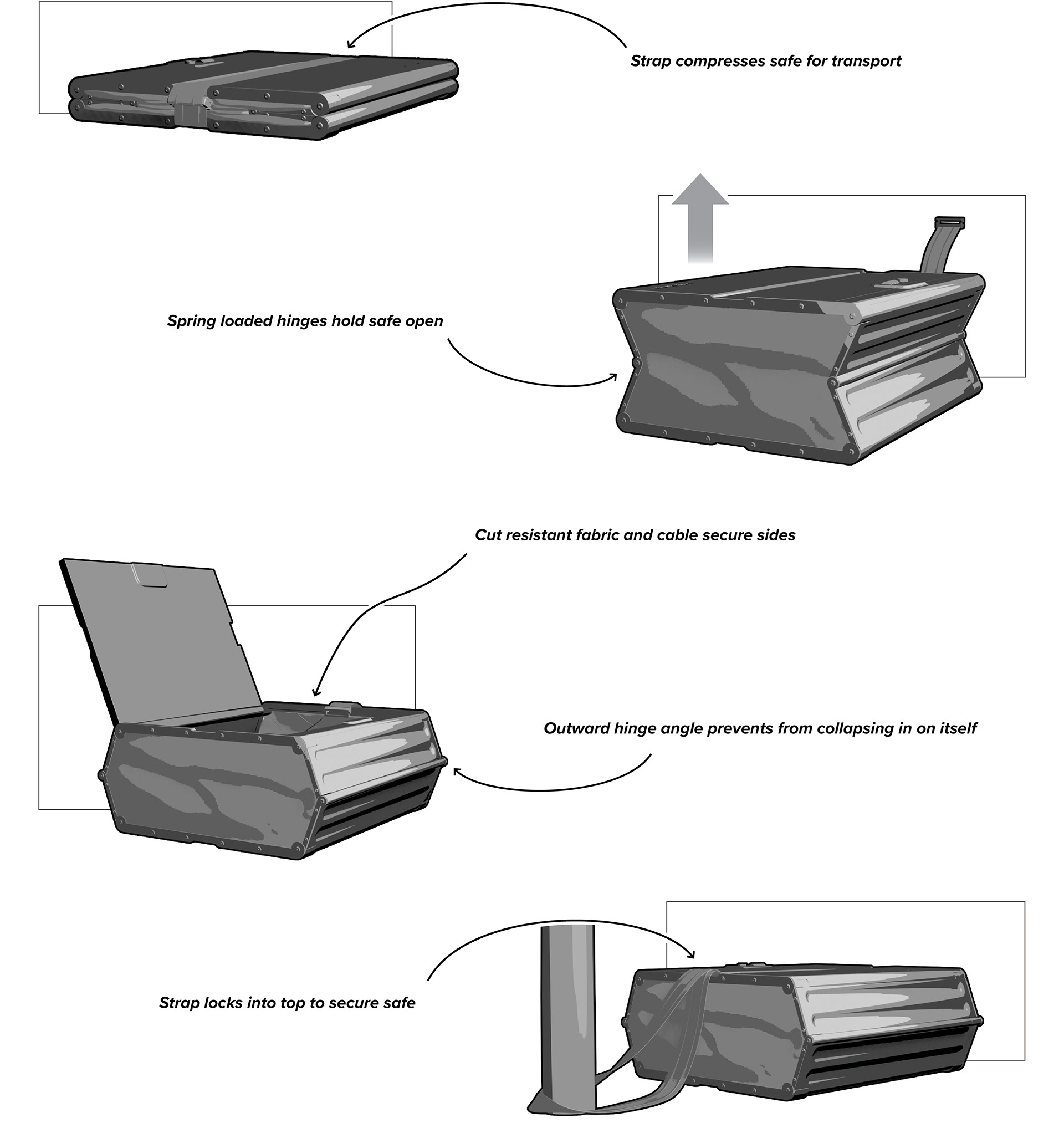 Strap compresses safe for transport

Spring loaded hinges hold safe open

Cut resistant fabric and cable secure sides

Outward hinge angle prevents from collapsing in on itself

Strap locks into top to secure safe