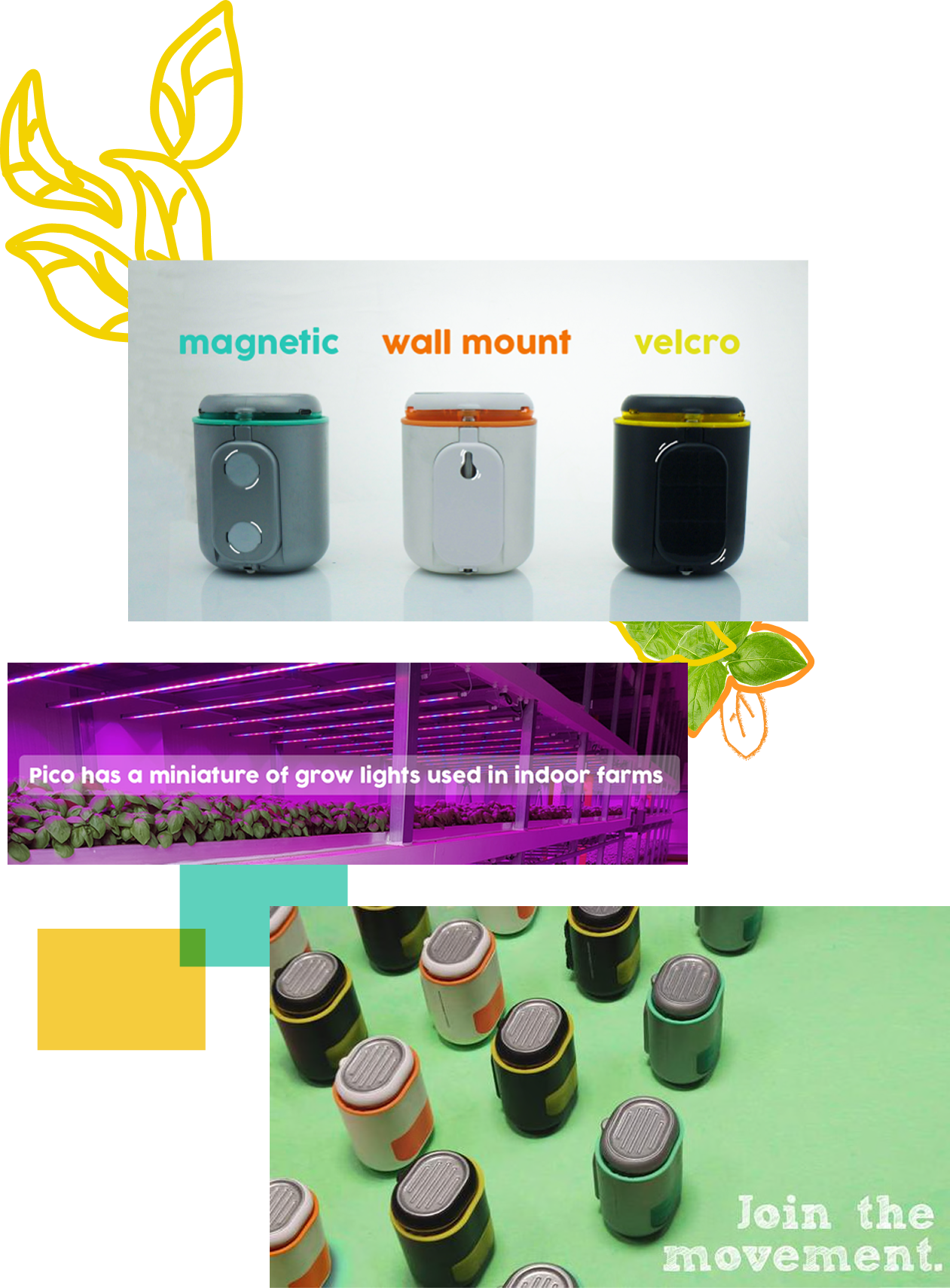 magnetic wall mount velcro

Pico has a miniature of grow lights used in indoor farms

Join the movement.